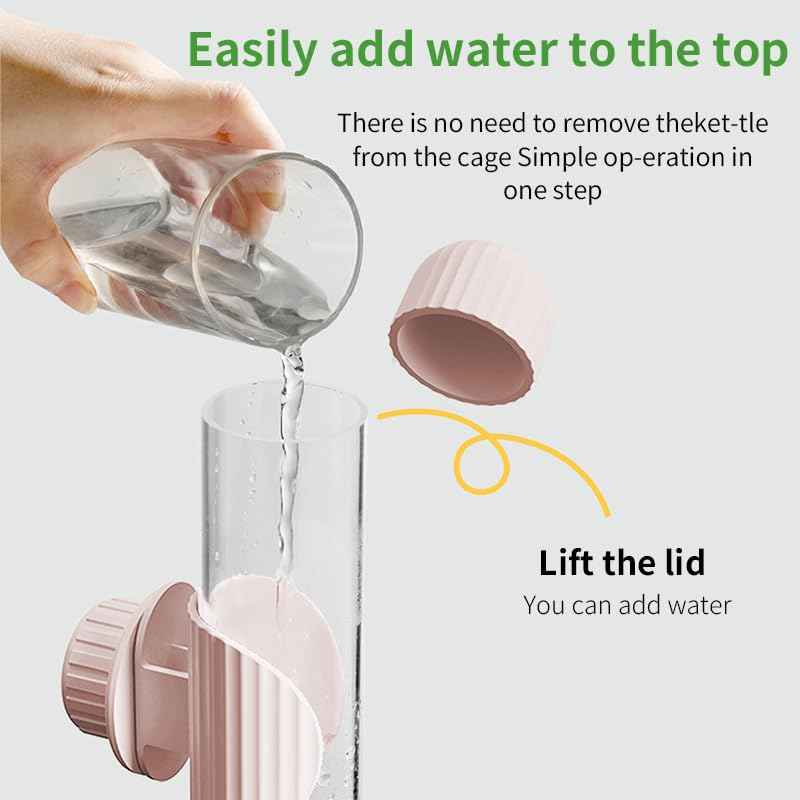 Easily add water to the top

There is no need to remove theket-tle from the cage Simple op-eration in one step

Lift the lid
You can add water