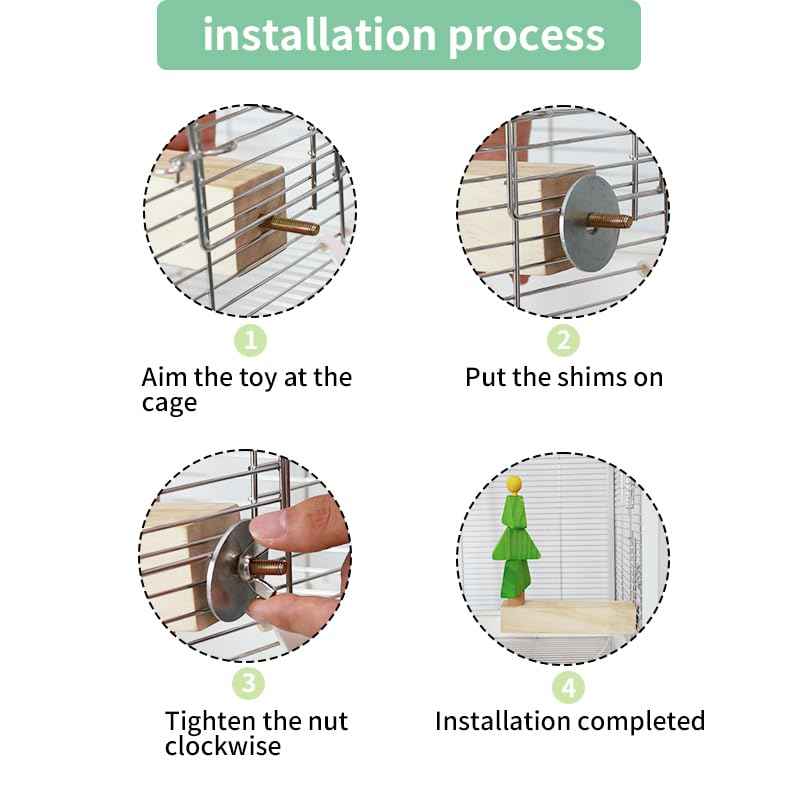 installation process

1

Aim the toy at the cage

2

Put the shims on

3

Tighten the nut clockwise

4

Installation completed