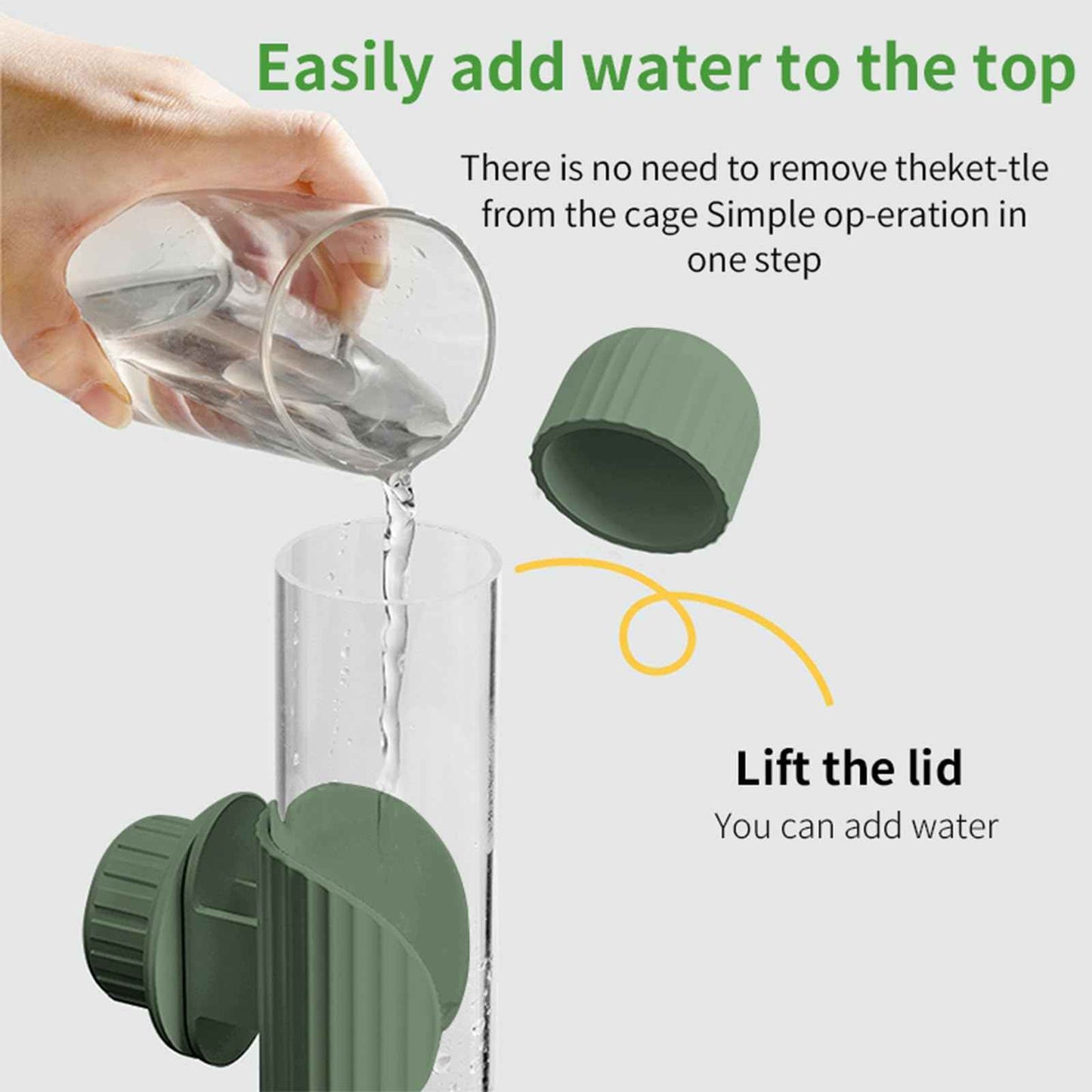 Easily add water to the top

There is no need to remove theket-tle from the cage Simple op-eration in one step

Lift the lid

You can add water