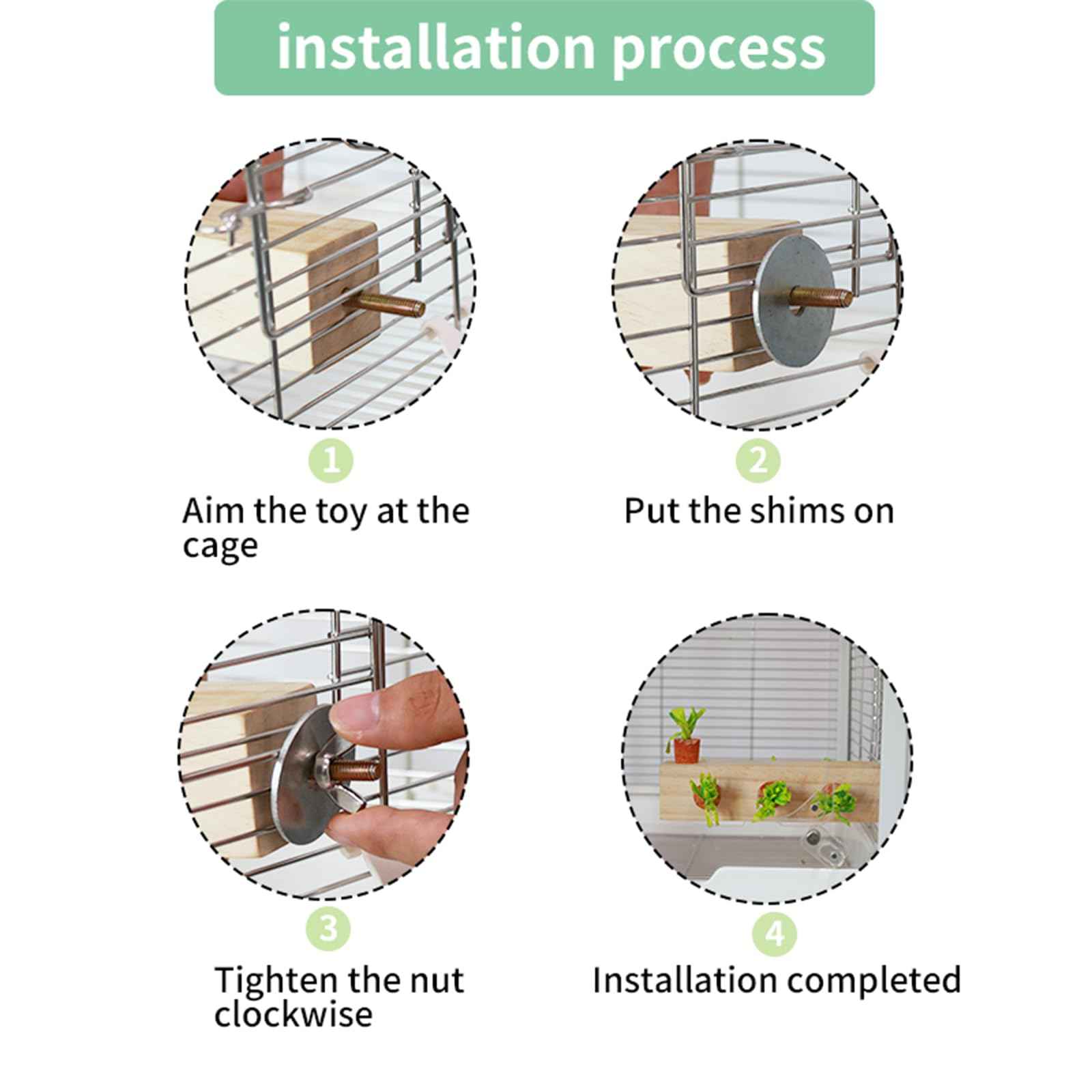 installation process

1

Aim the toy at the cage

2

Put the shims on

3

Tighten the nut clockwise

4

Installation completed