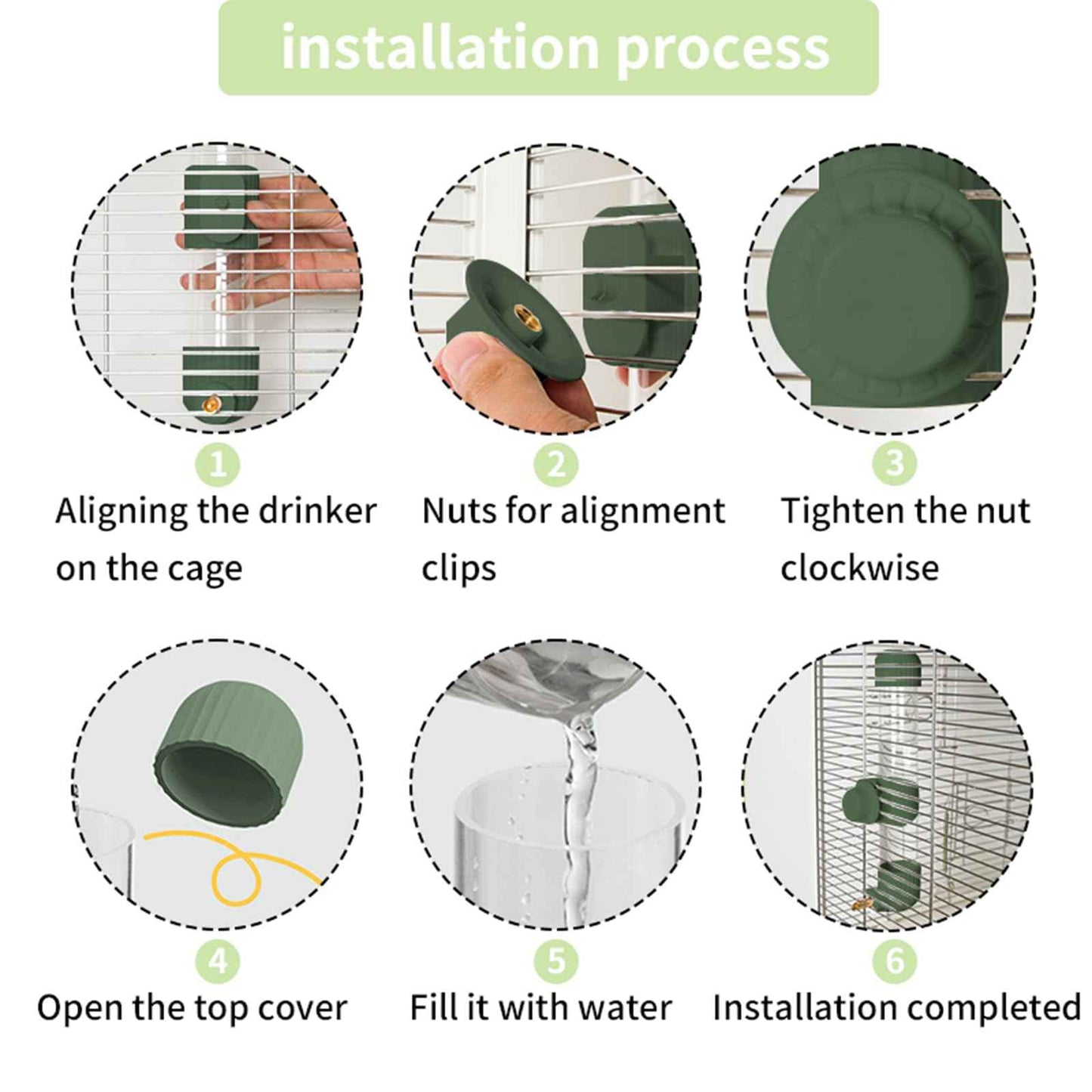 installation process

1
Aligning the drinker on the cage

2
Nuts for alignment clips

3
Tighten the nut clockwise

4
Open the top cover

5
Fill it with water

6
Installation completed