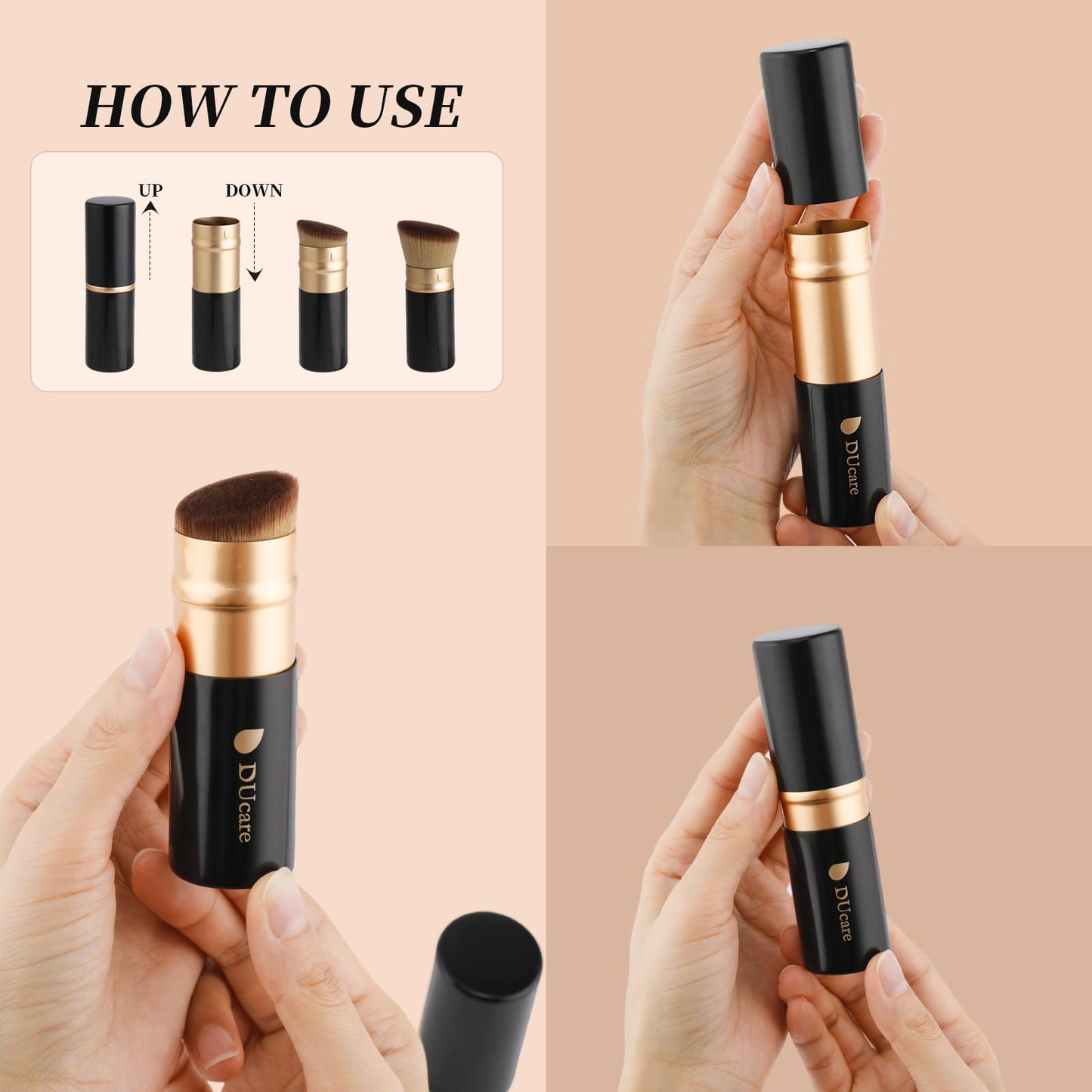 HOW TO USE

UP

DOWN

DUcare

DUcare

DUcare