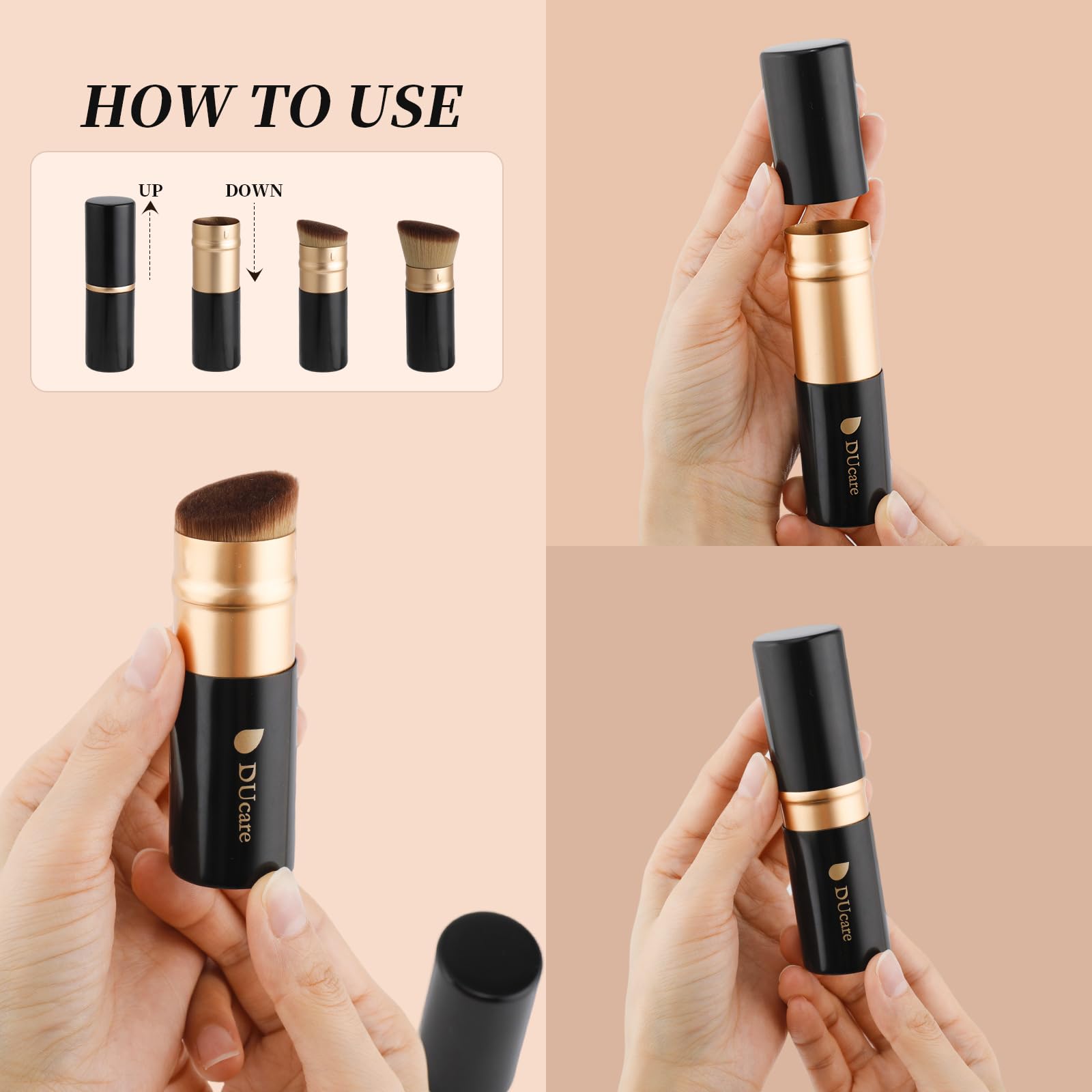 HOW TO USE

UP

DOWN

DUcare

DUcare

DUcare