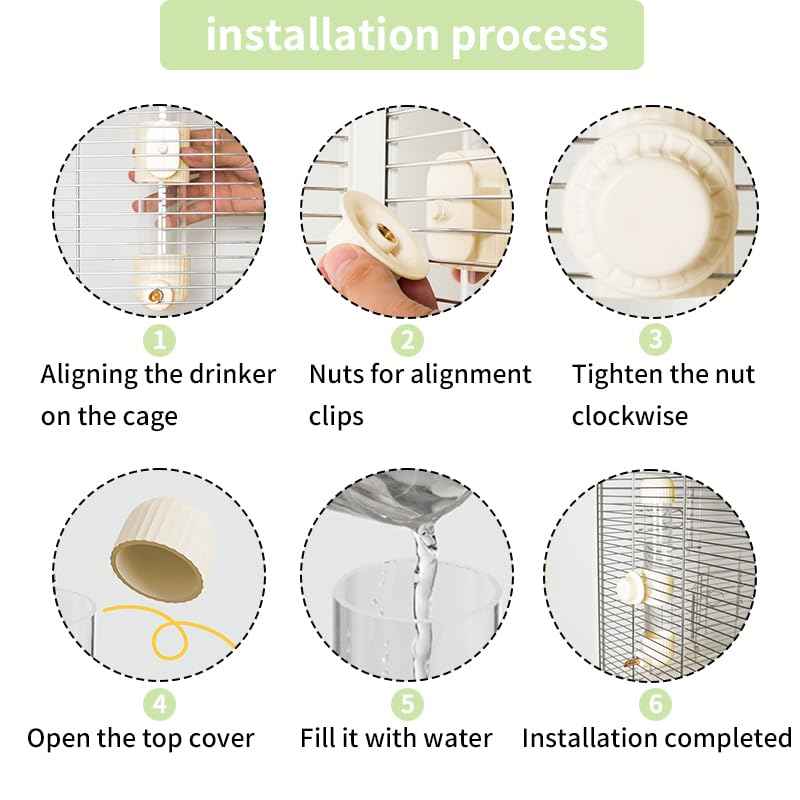 installation process

1
Aligning the drinker on the cage

2
Nuts for alignment clips

3
Tighten the nut clockwise

4
Open the top cover

5
Fill it with water

6
Installation completed