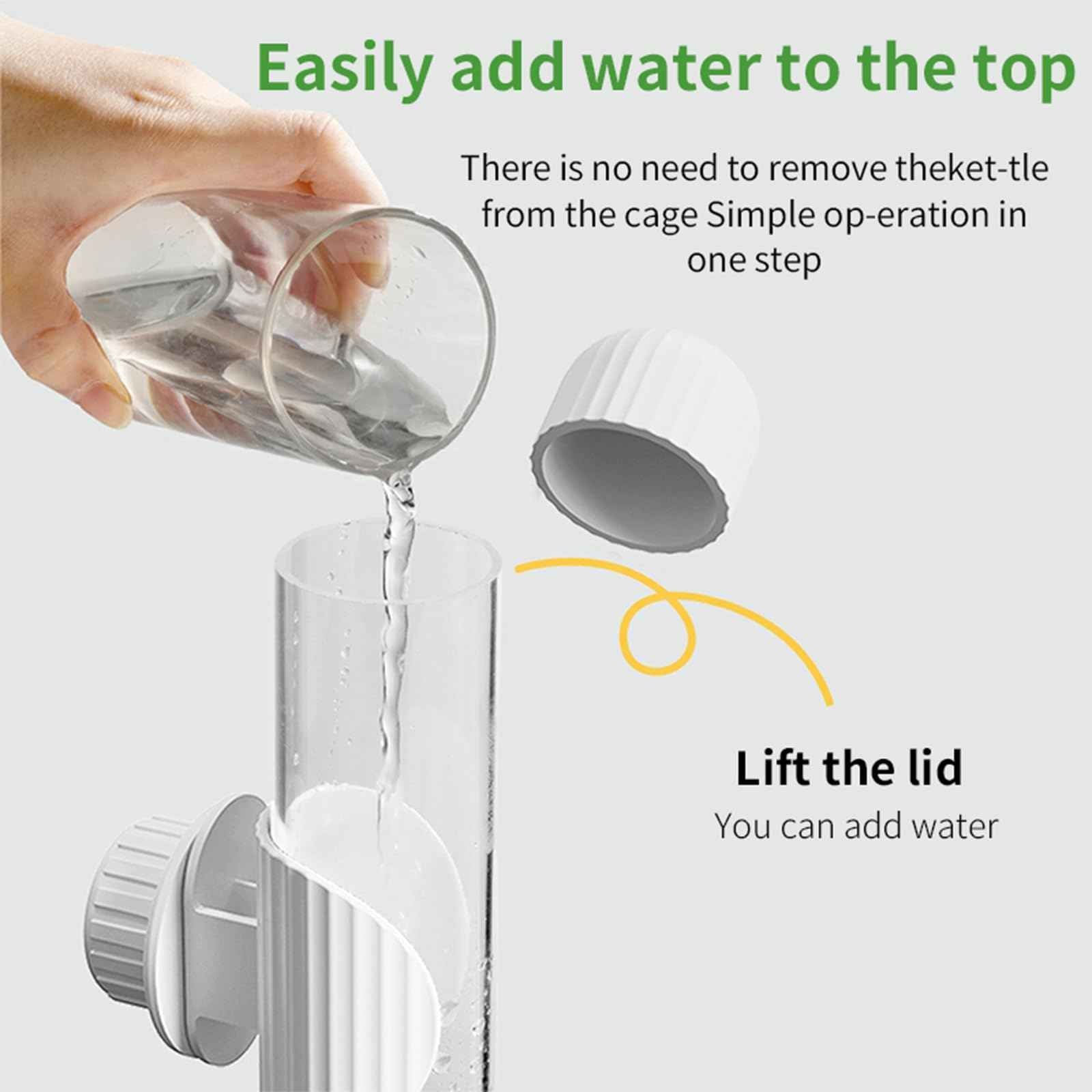 Easily add water to the top

There is no need to remove theket-tle from the cage Simple op-eration in one step

Lift the lid
You can add water