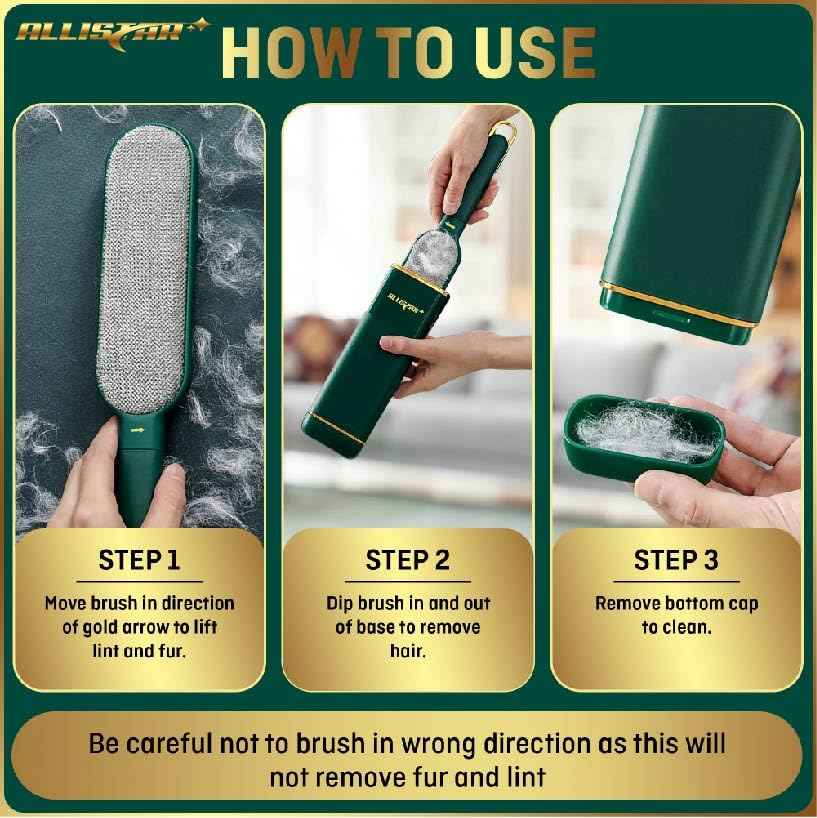 ALLISTAR

HOW TO USE

ALLISTAR

STEP 1

Move brush in direction of gold arrow to lift lint and fur.

STEP 2

Dip brush in and out of base to remove hair.

STEP 3

Remove bottom cap to clean.

Be careful not to brush in wrong direction as this will not remove fur and lint