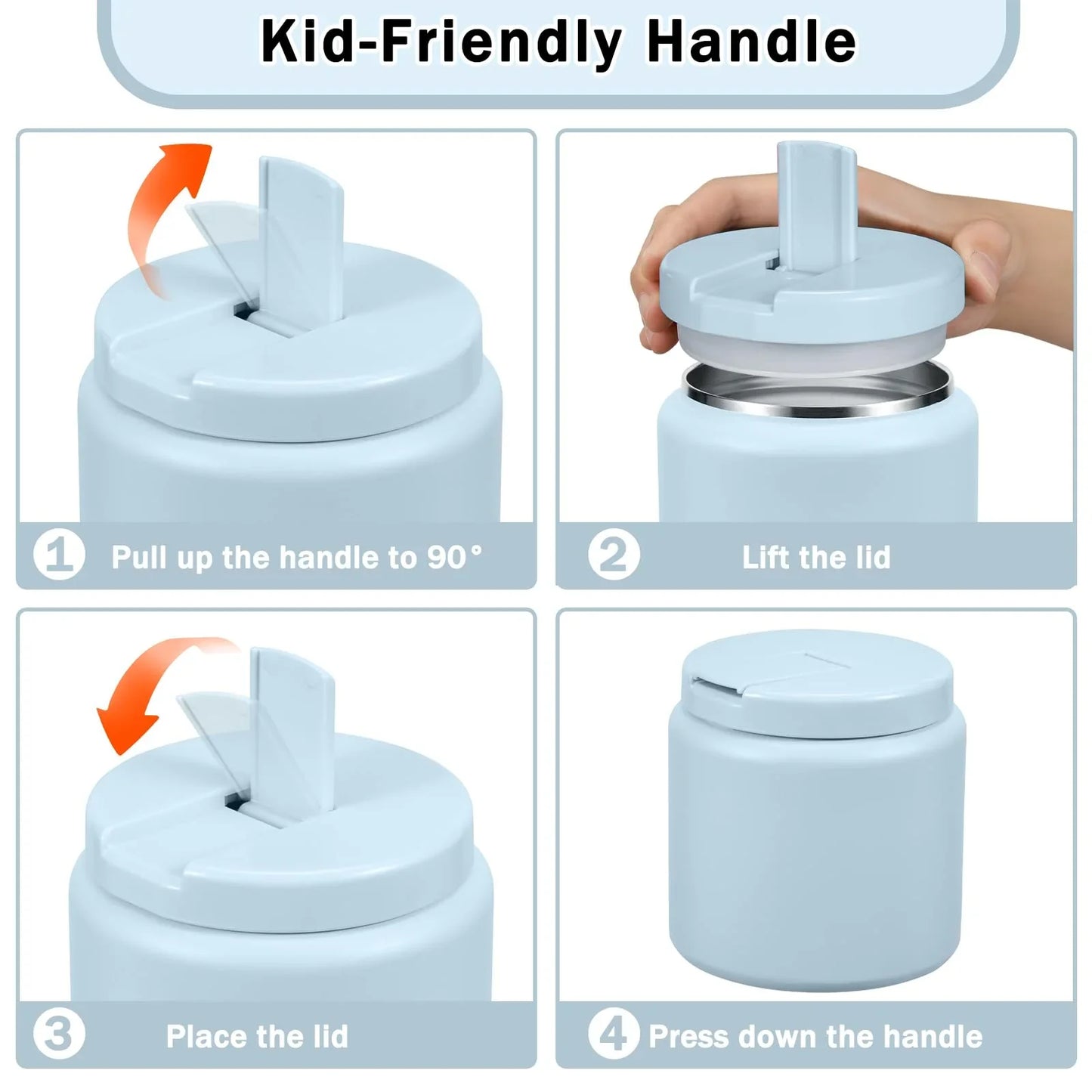 Kid-Friendly Handle

1 Pull up the handle to 90°

2 Lift the lid

3 Place the lid

4 Press down the handle