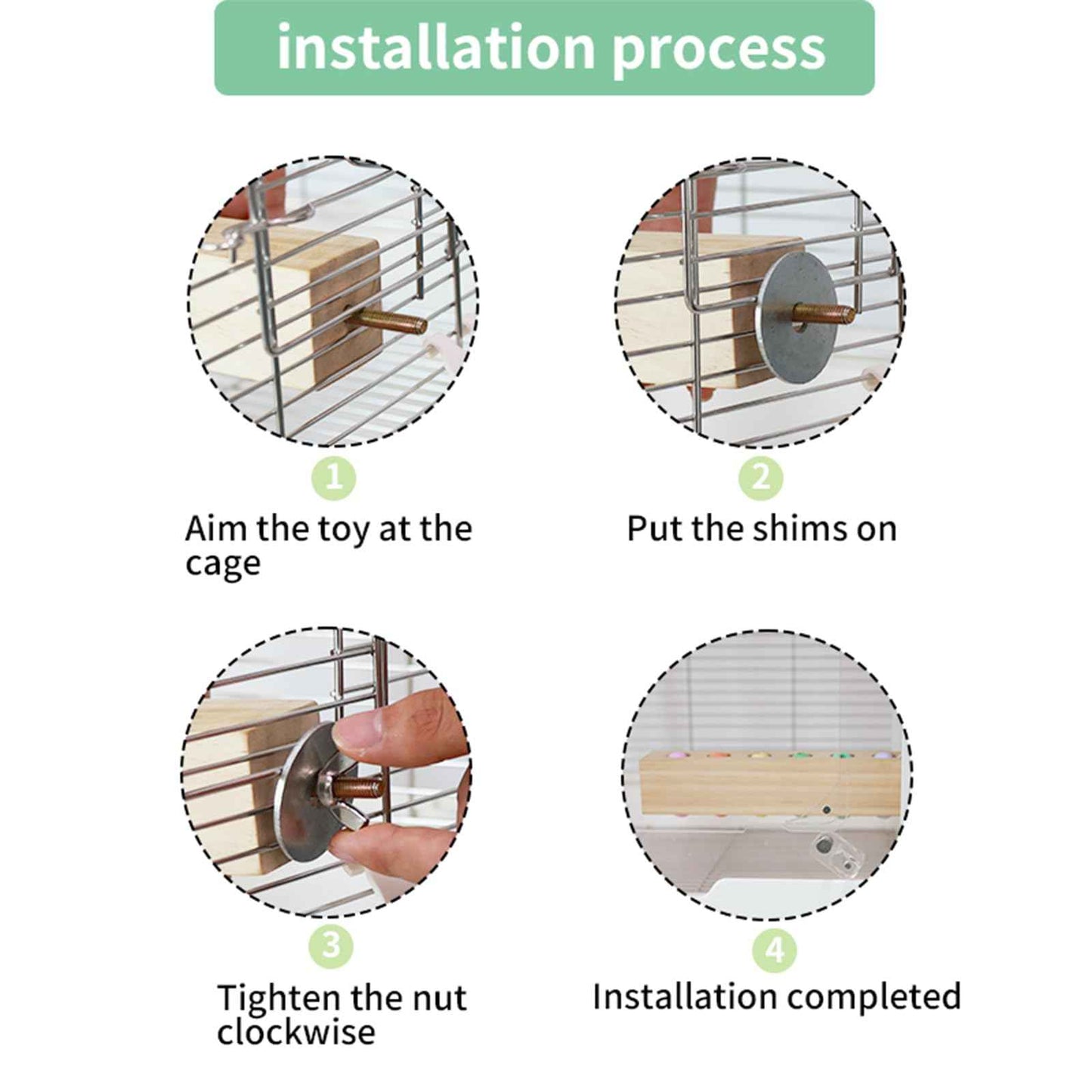 installation process

1

Aim the toy at the cage

2

Put the shims on

3

Tighten the nut clockwise

4

Installation completed