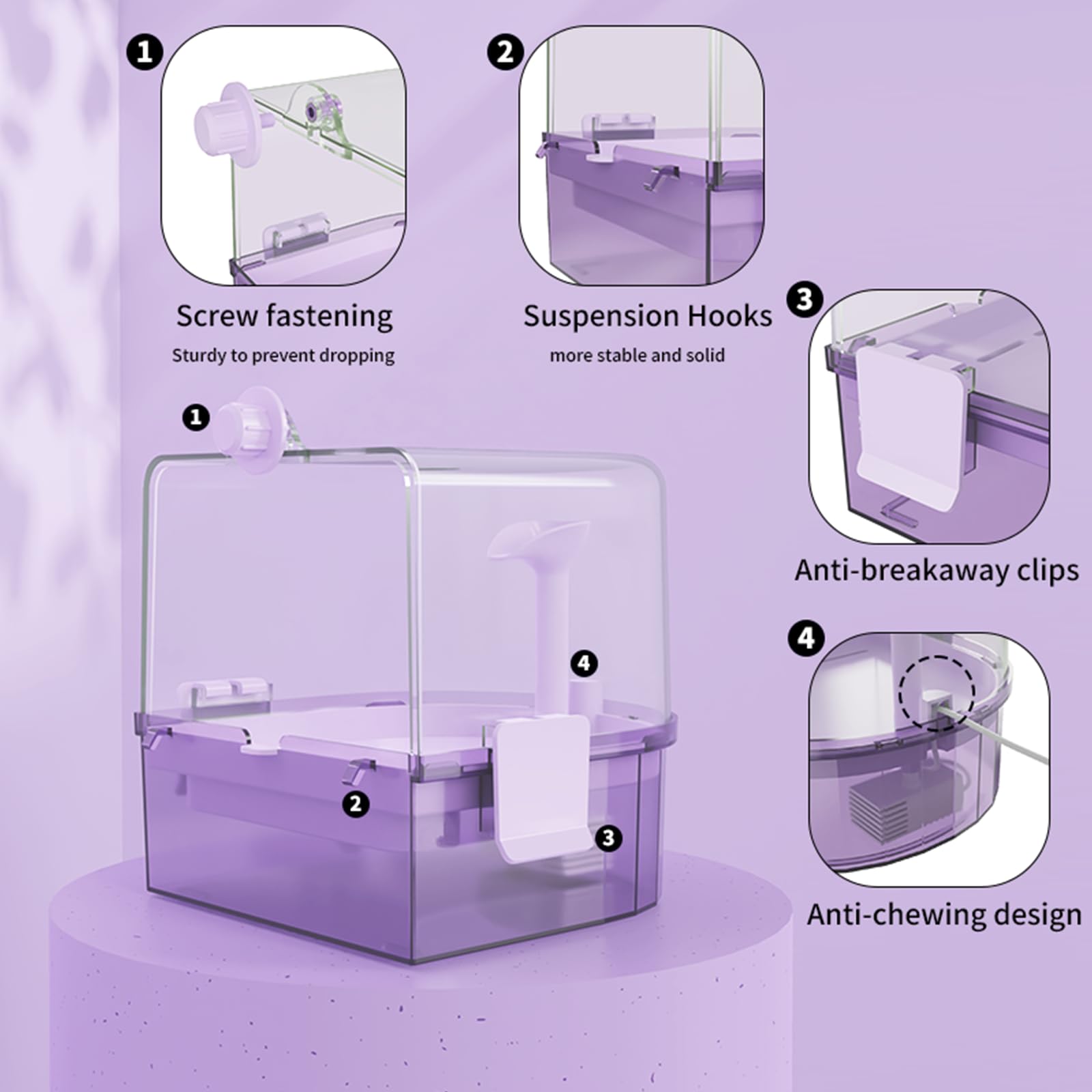 1
Screw fastening
Sturdy to prevent dropping

2
Suspension Hooks
more stable and solid

3
Anti-breakaway clips

4
Anti-chewing design

1

4

2

3