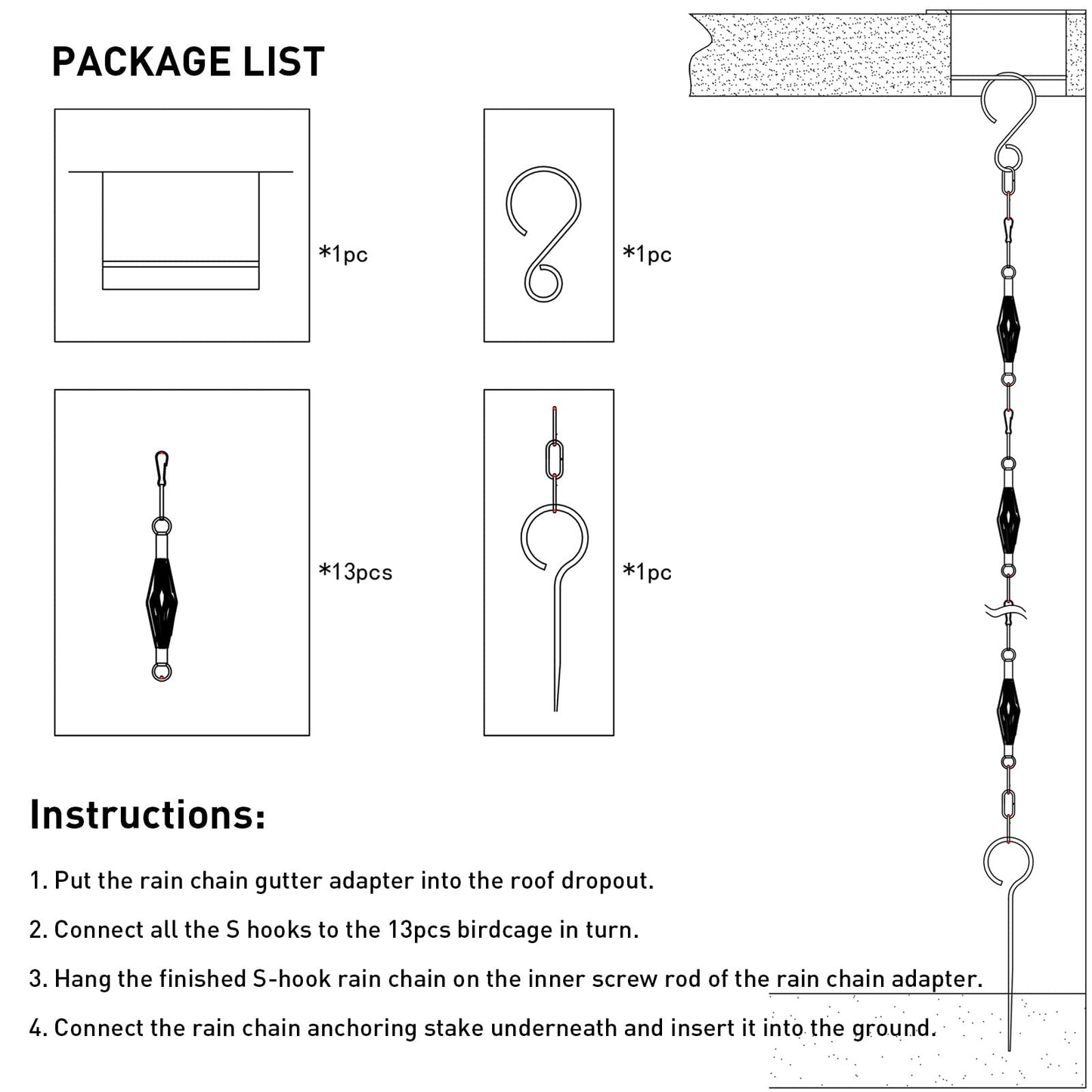 PACKAGE LIST

*1pc

*1pc

*13pcs

*1pc

Instructions:

1. Put the rain chain gutter adapter into the roof dropout.

2. Connect all the S hooks to the 13pcs birdcage in turn.

3. Hang the finished S-hook rain chain on the inner screw rod of the rain chain adapter.

4. Connect the rain chain anchoring stake underneath and insert it into the ground.