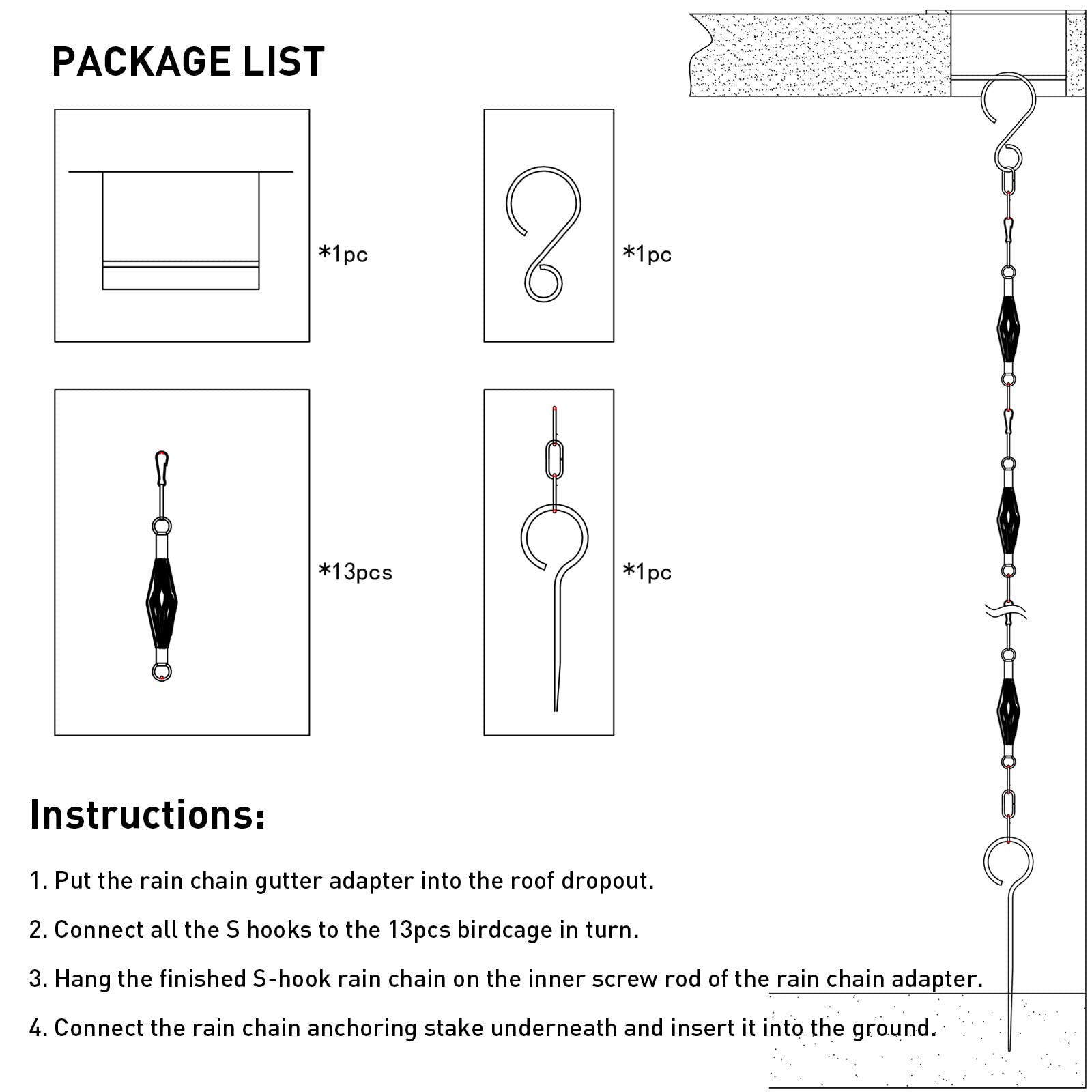 PACKAGE LIST

*1pc

*1pc

*13pcs

*1pc

Instructions:

1. Put the rain chain gutter adapter into the roof dropout.

2. Connect all the S hooks to the 13pcs birdcage in turn.

3. Hang the finished S-hook rain chain on the inner screw rod of the rain chain adapter.

4. Connect the rain chain anchoring stake underneath and insert it into the ground.