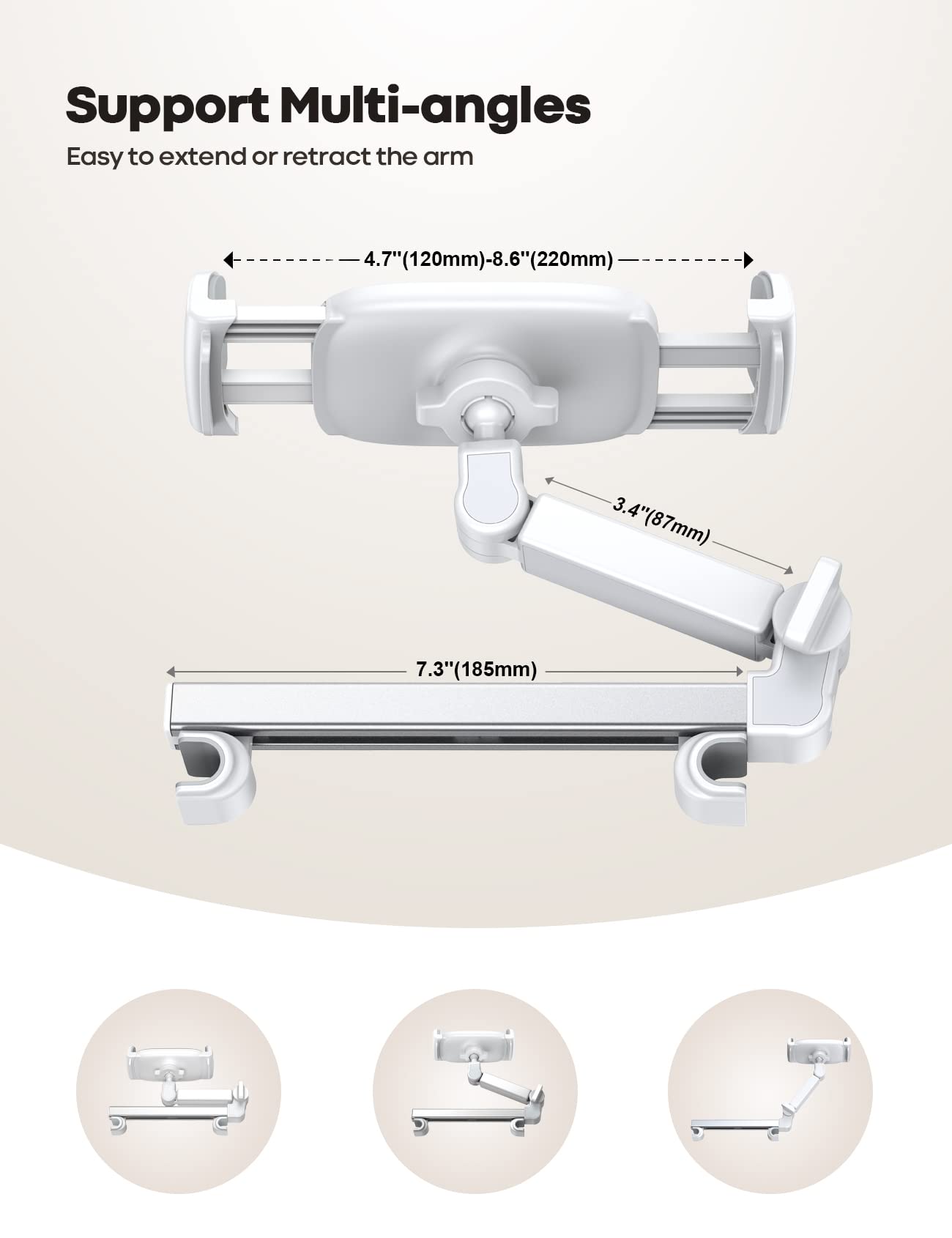 Support Multi-angles

Easy to extend or retract the arm

4.7''(120mm)-8.6''(220mm)

3.4''(87mm)

7.3''(185mm)