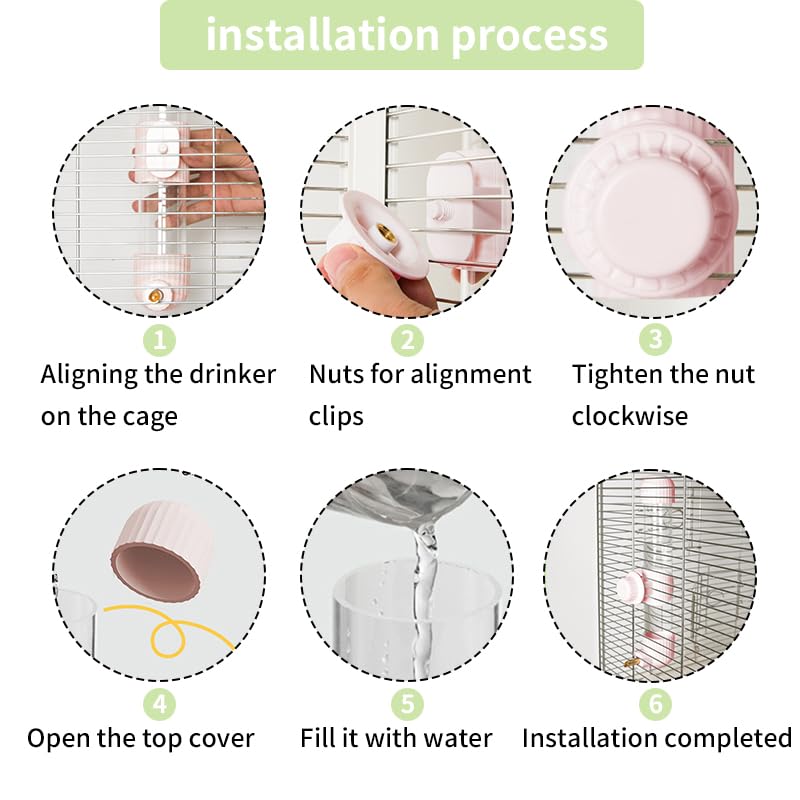 installation process

1
Aligning the drinker on the cage

2
Nuts for alignment clips

3
Tighten the nut clockwise

4
Open the top cover

5
Fill it with water

6
Installation completed