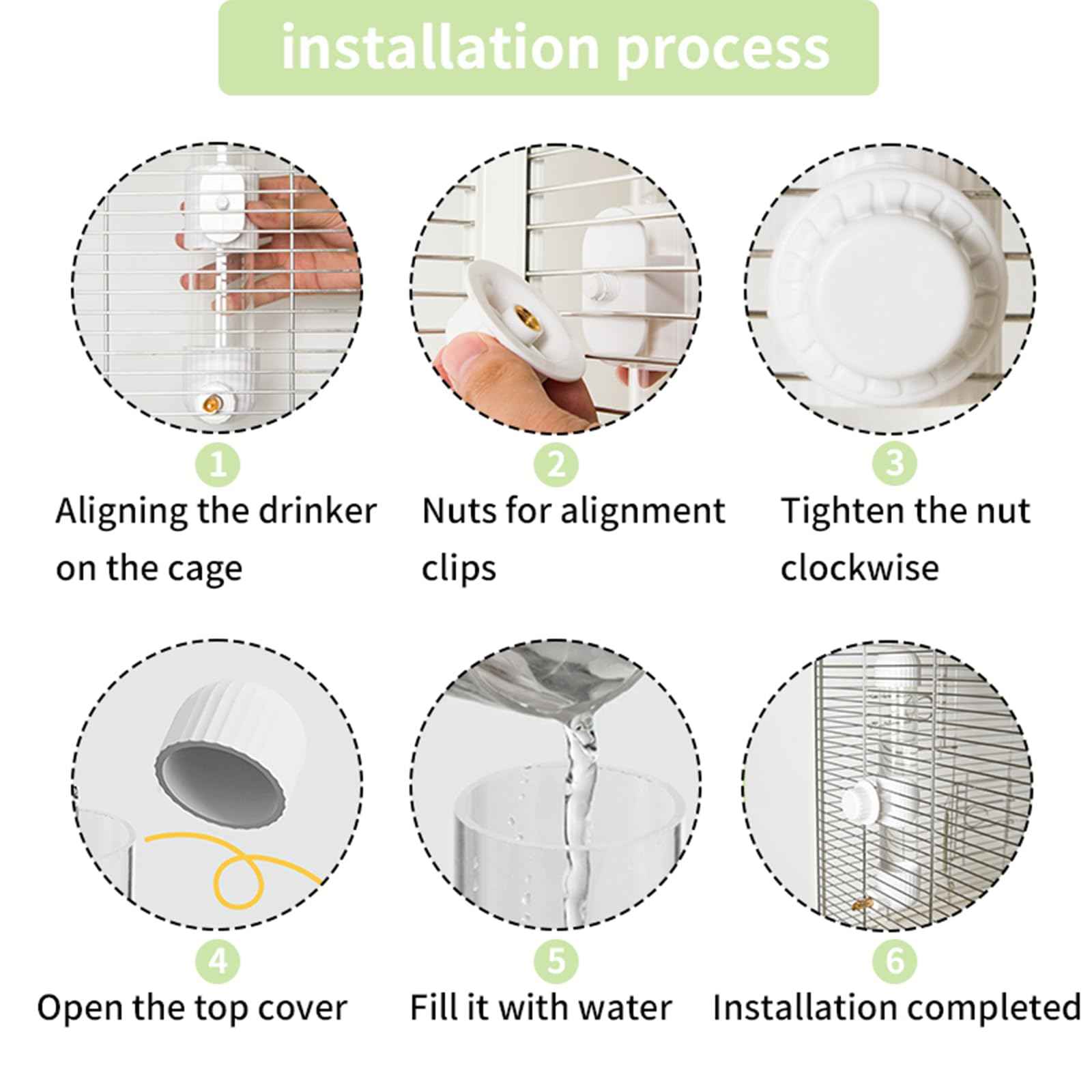 installation process

1
Aligning the drinker on the cage

2
Nuts for alignment clips

3
Tighten the nut clockwise

4
Open the top cover

5
Fill it with water

6
Installation completed