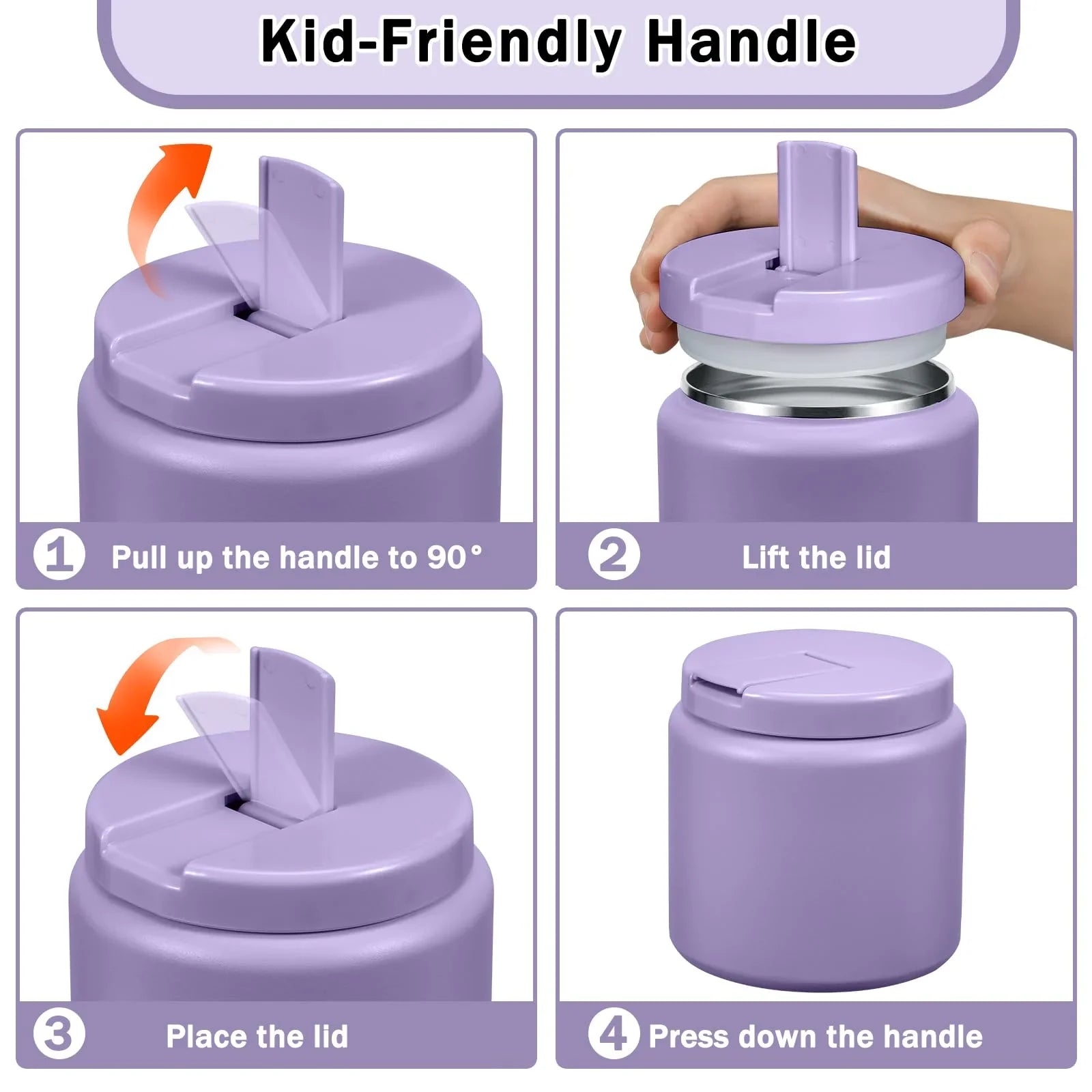 Kid-Friendly Handle

1 Pull up the handle to 90°

2 Lift the lid

3 Place the lid

4 Press down the handle