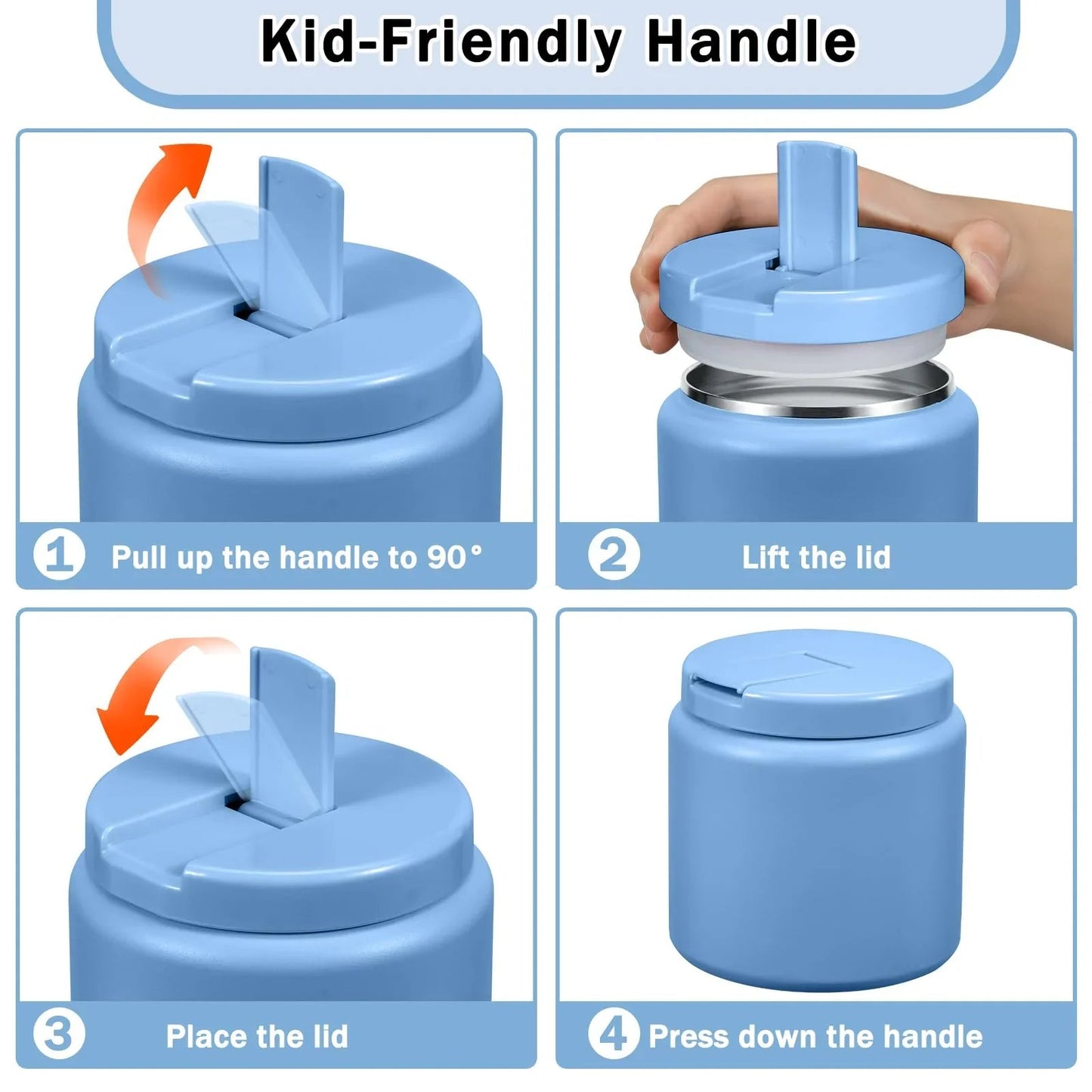 Kid-Friendly Handle

1 Pull up the handle to 90°

2 Lift the lid

3 Place the lid

4 Press down the handle