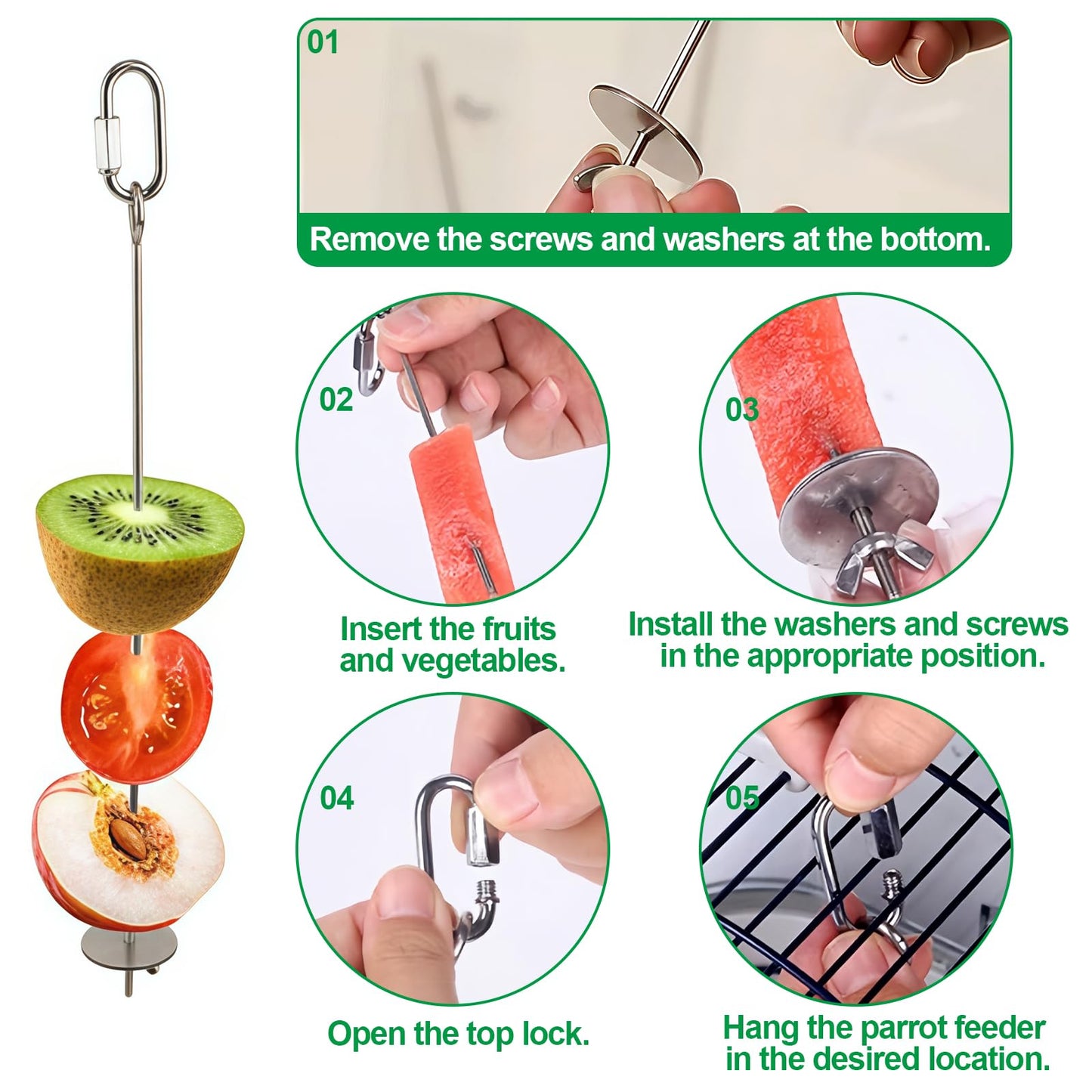 01

Remove the screws and washers at the bottom.

02

Insert the fruits and vegetables.

03

Install the washers and screws in the appropriate position.

04

Open the top lock.

05

Hang the parrot feeder in the desired location.