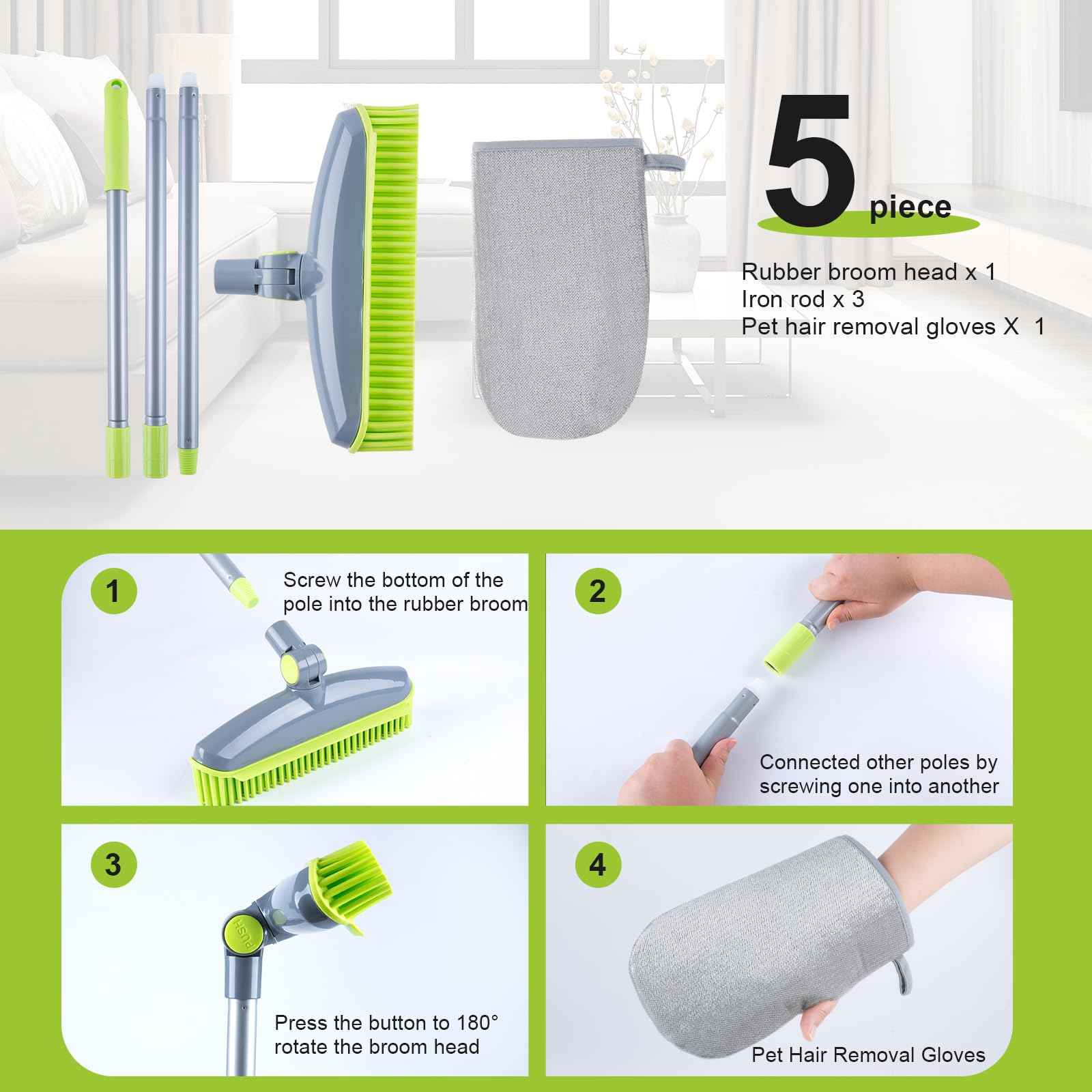 5 piece

Rubber broom head x 1
Iron rod x 3
Pet hair removal gloves X 1

1

Screw the bottom of the pole into the rubber broom

2

Connected other poles by screwing one into another

3

PUSH

Press the button to 180° rotate the broom head

4

Pet Hair Removal Gloves