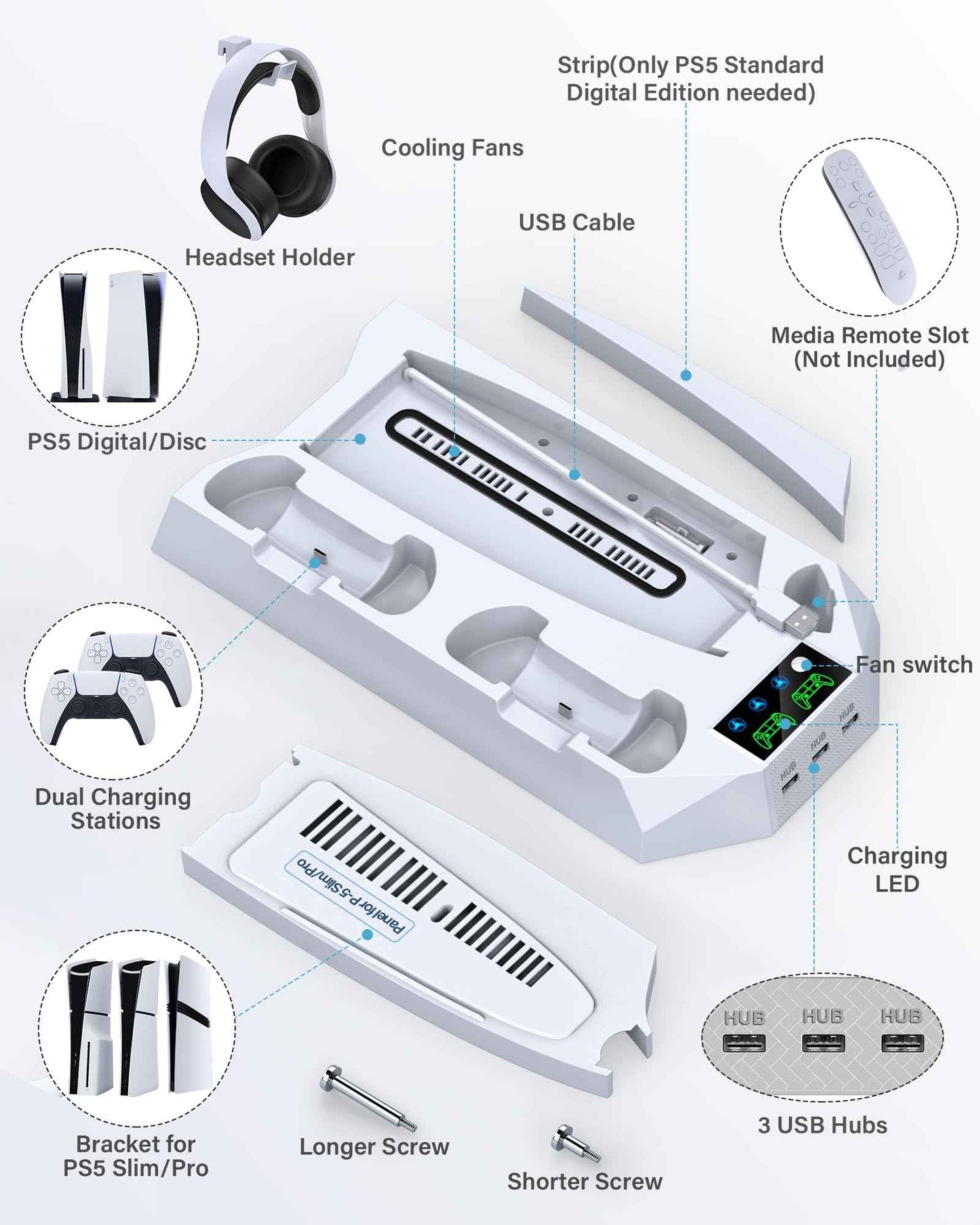 Strip(Only PS5 Standard Digital Edition needed)

Cooling Fans

USB Cable

Headset Holder

Media Remote Slot (Not Included)

PS5 Digital/Disc

Fan switch

HUB

HUB

HUB

Dual Charging Stations

Panel for P-5 Slim/Pro

Charging LED

HUB HUB HUB

Bracket for PS5 Slim/Pro

Longer Screw

Shorter Screw

3 USB Hubs