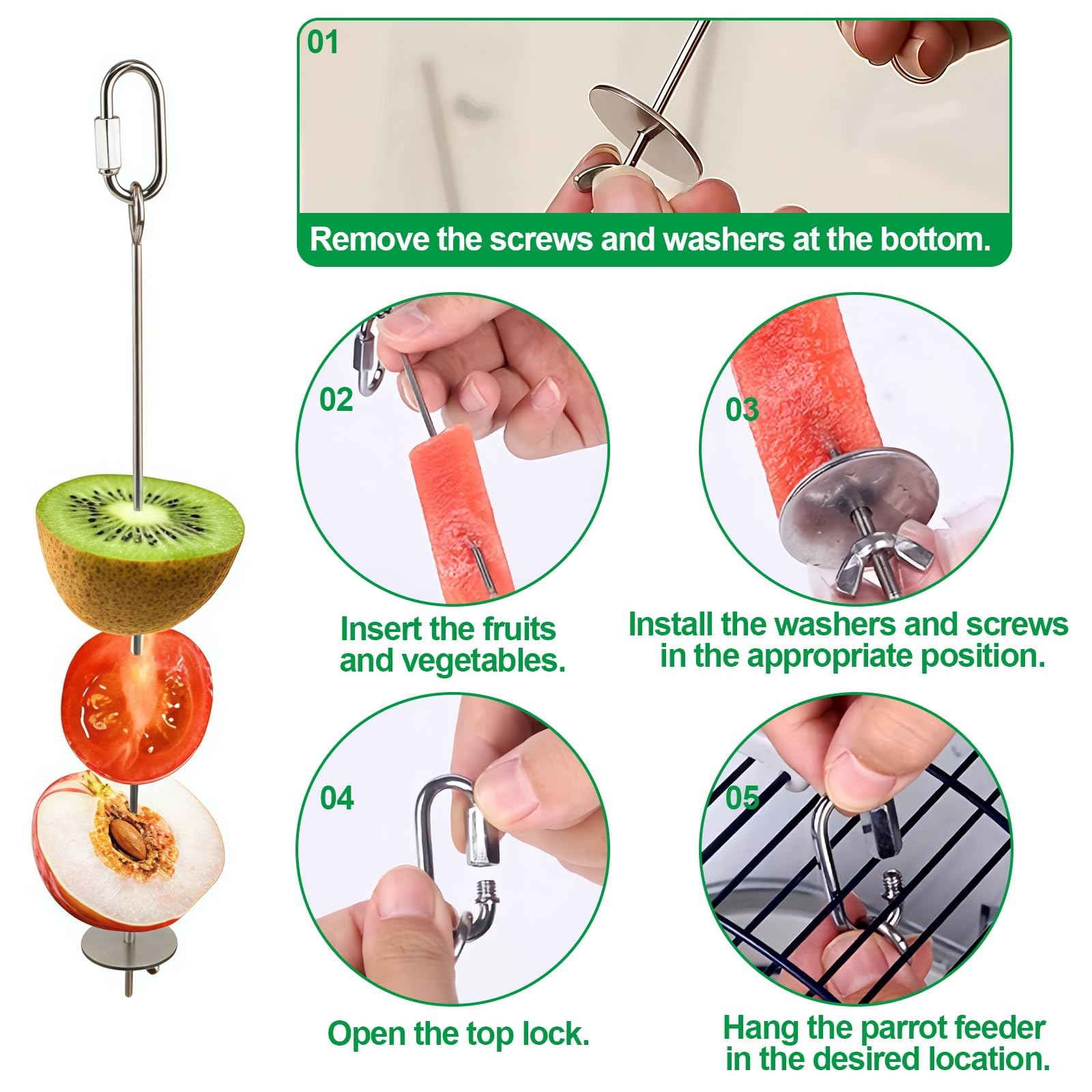 01

Remove the screws and washers at the bottom.

02

Insert the fruits and vegetables.

03

Install the washers and screws in the appropriate position.

04

Open the top lock.

05

Hang the parrot feeder in the desired location.