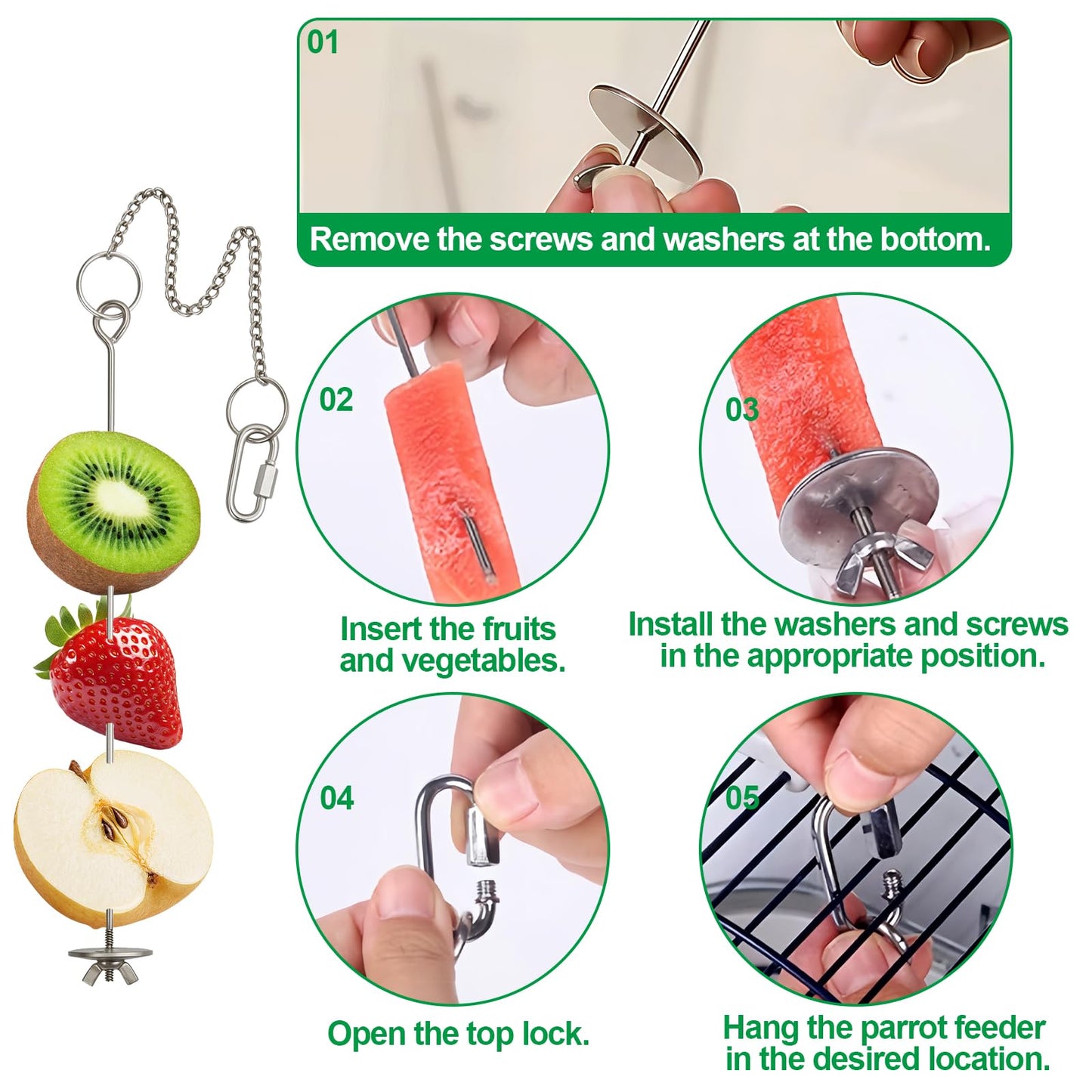 01

Remove the screws and washers at the bottom.

02

Insert the fruits and vegetables.

03

Install the washers and screws in the appropriate position.

04

Open the top lock.

05

Hang the parrot feeder in the desired location.