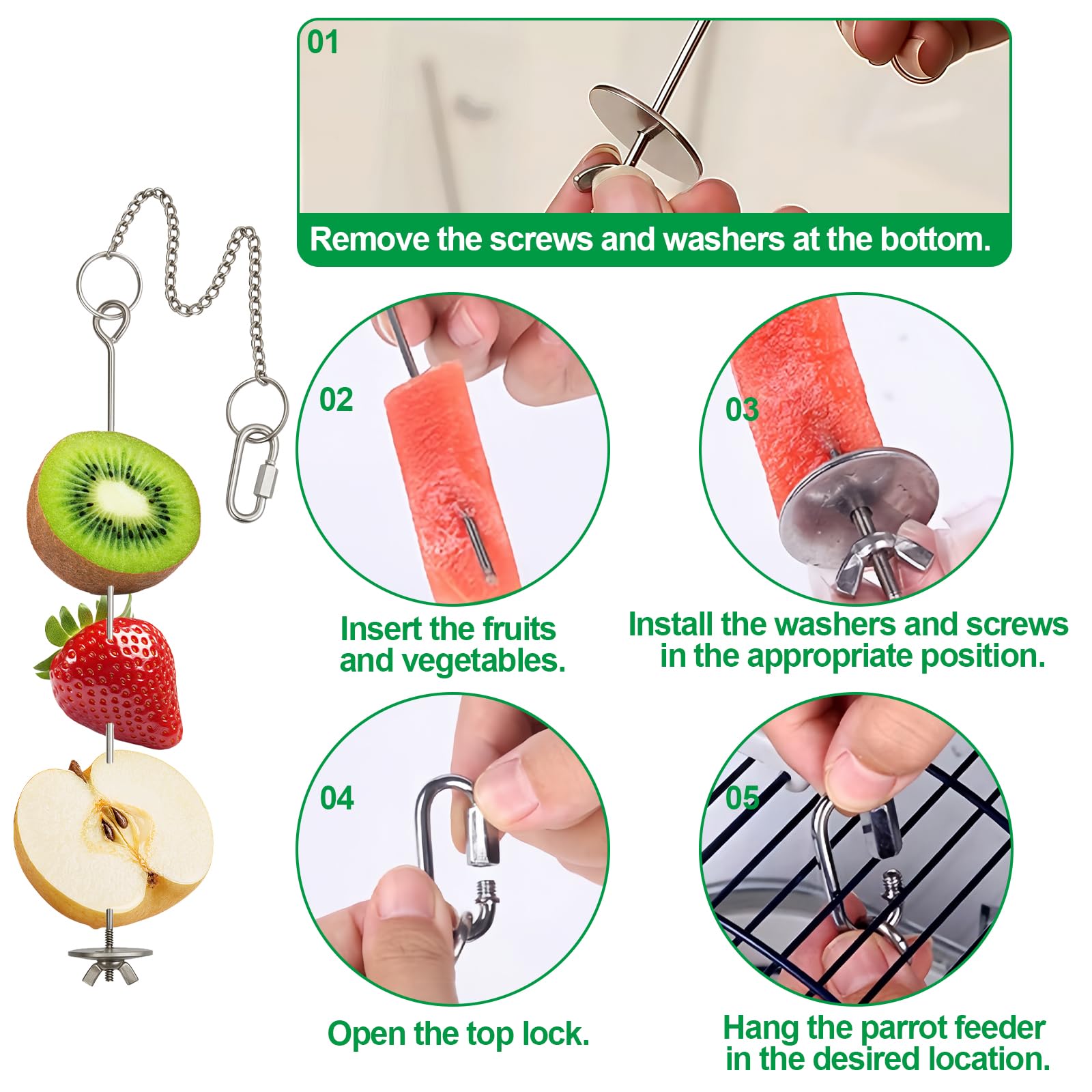 01

Remove the screws and washers at the bottom.

02

Insert the fruits and vegetables.

03

Install the washers and screws in the appropriate position.

04

Open the top lock.

05

Hang the parrot feeder in the desired location.