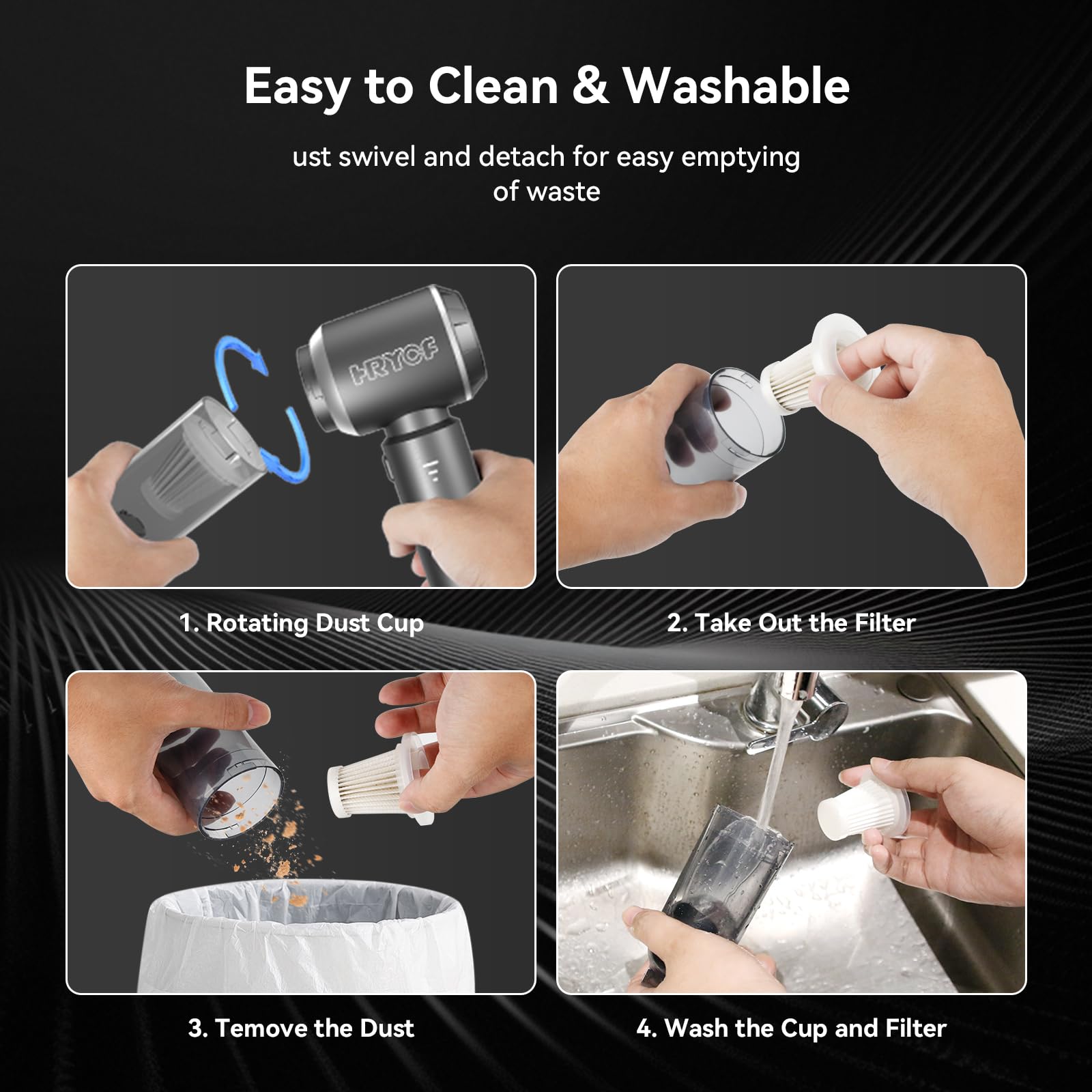 Easy to Clean & Washable

ust swivel and detach for easy emptying of waste

HRYCF

1. Rotating Dust Cup

2. Take Out the Filter

3. Temove the Dust

4. Wash the Cup and Filter