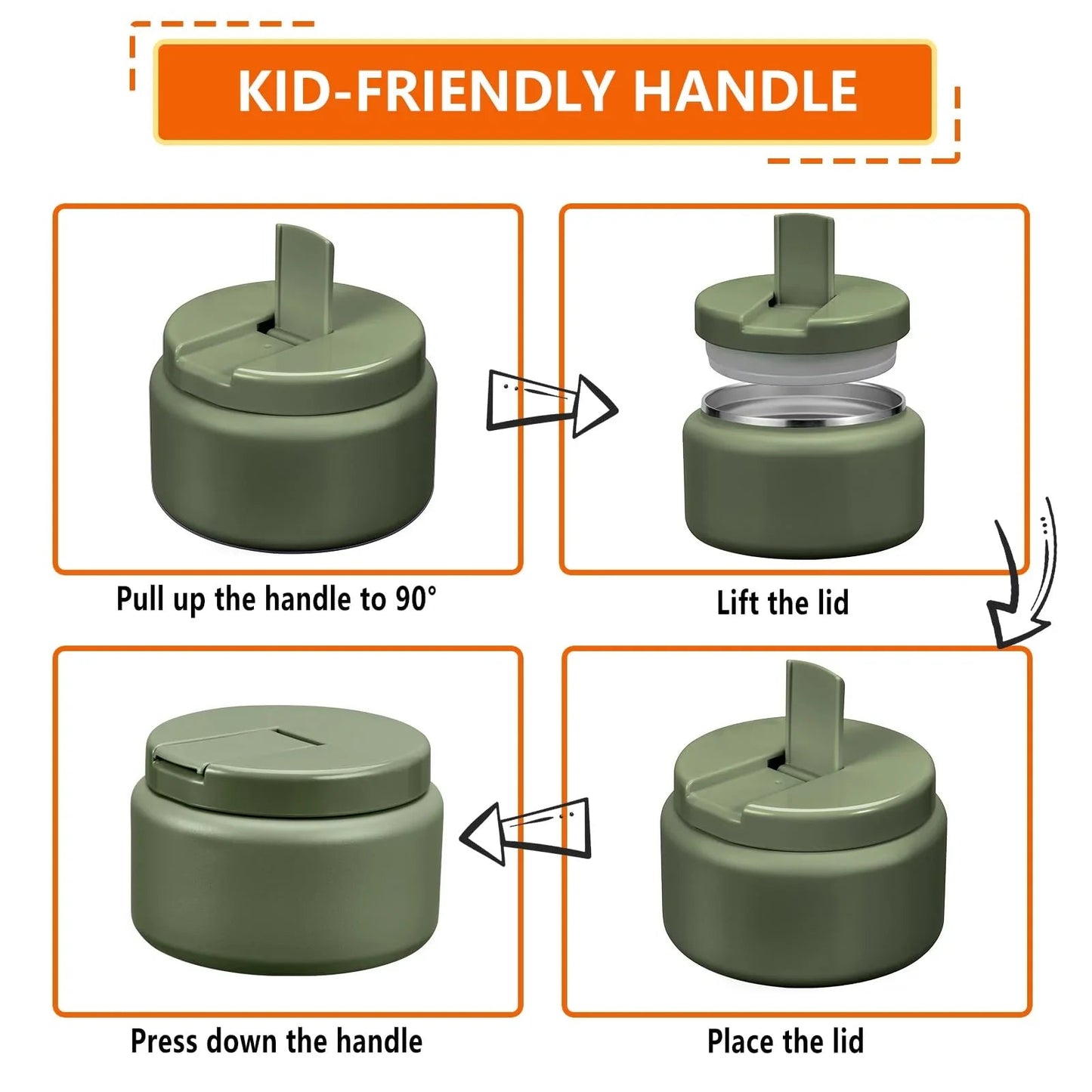 KID-FRIENDLY HANDLE

Pull up the handle to 90°

Lift the lid

Place the lid

Press down the handle