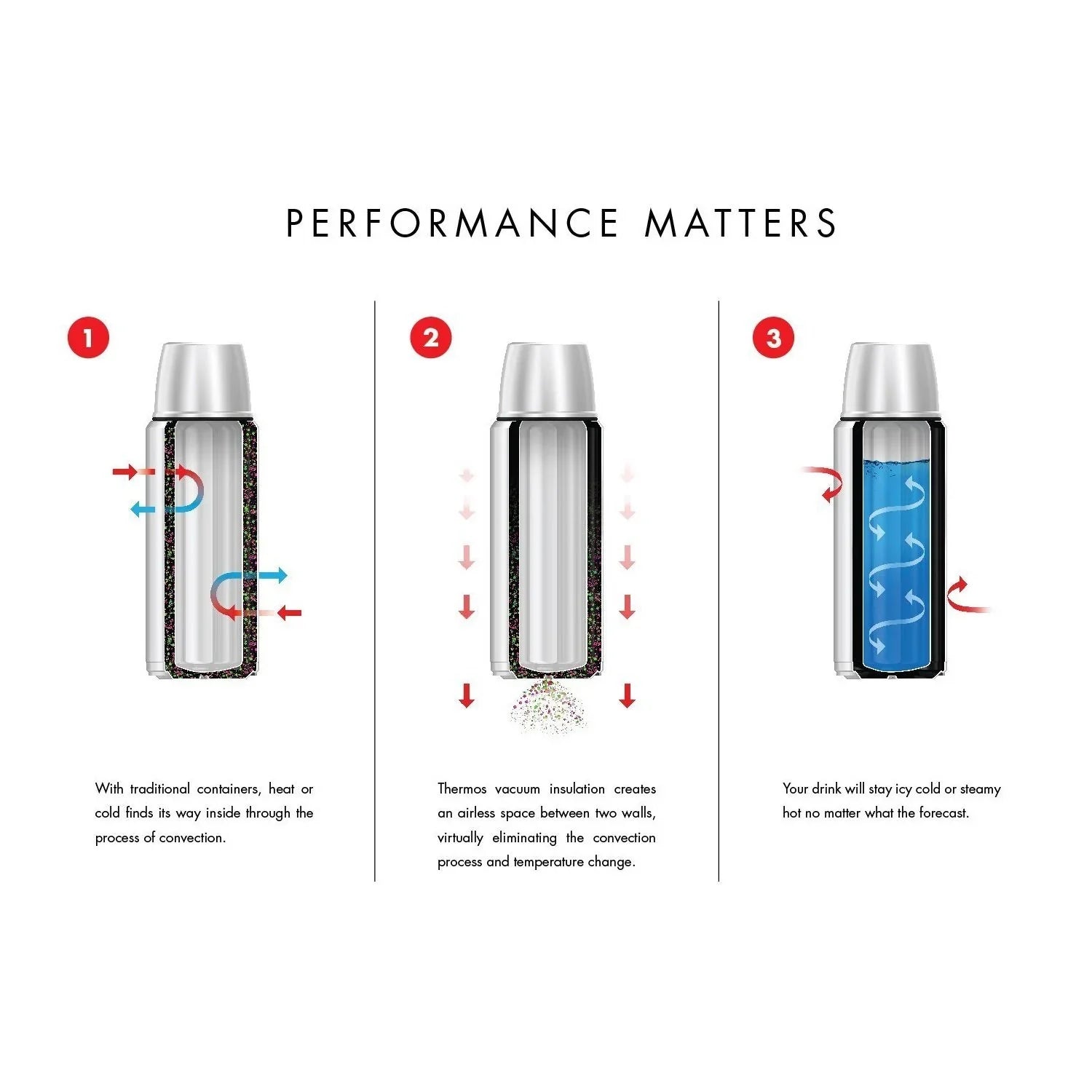 PERFORMANCE MATTERS

1

With traditional containers, heat or cold finds its way inside through the process of convection.

2

Thermos vacuum insulation creates an airless space between two walls, virtually eliminating the convection process and temperature change.

3

Your drink will stay icy cold or steamy hot no matter what the forecast.