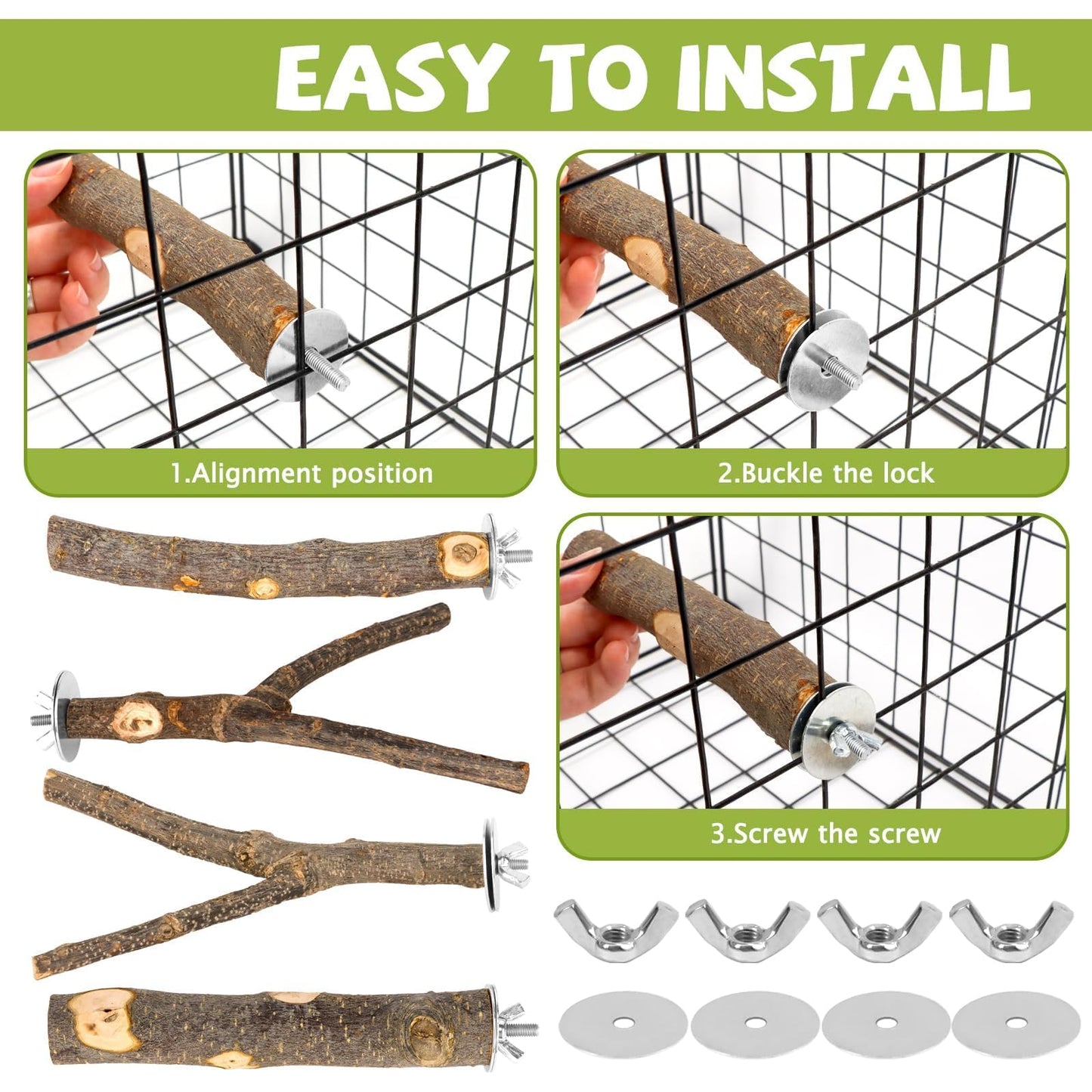 EASY TO INSTALL

1.Alignment position

2.Buckle the lock

3.Screw the screw