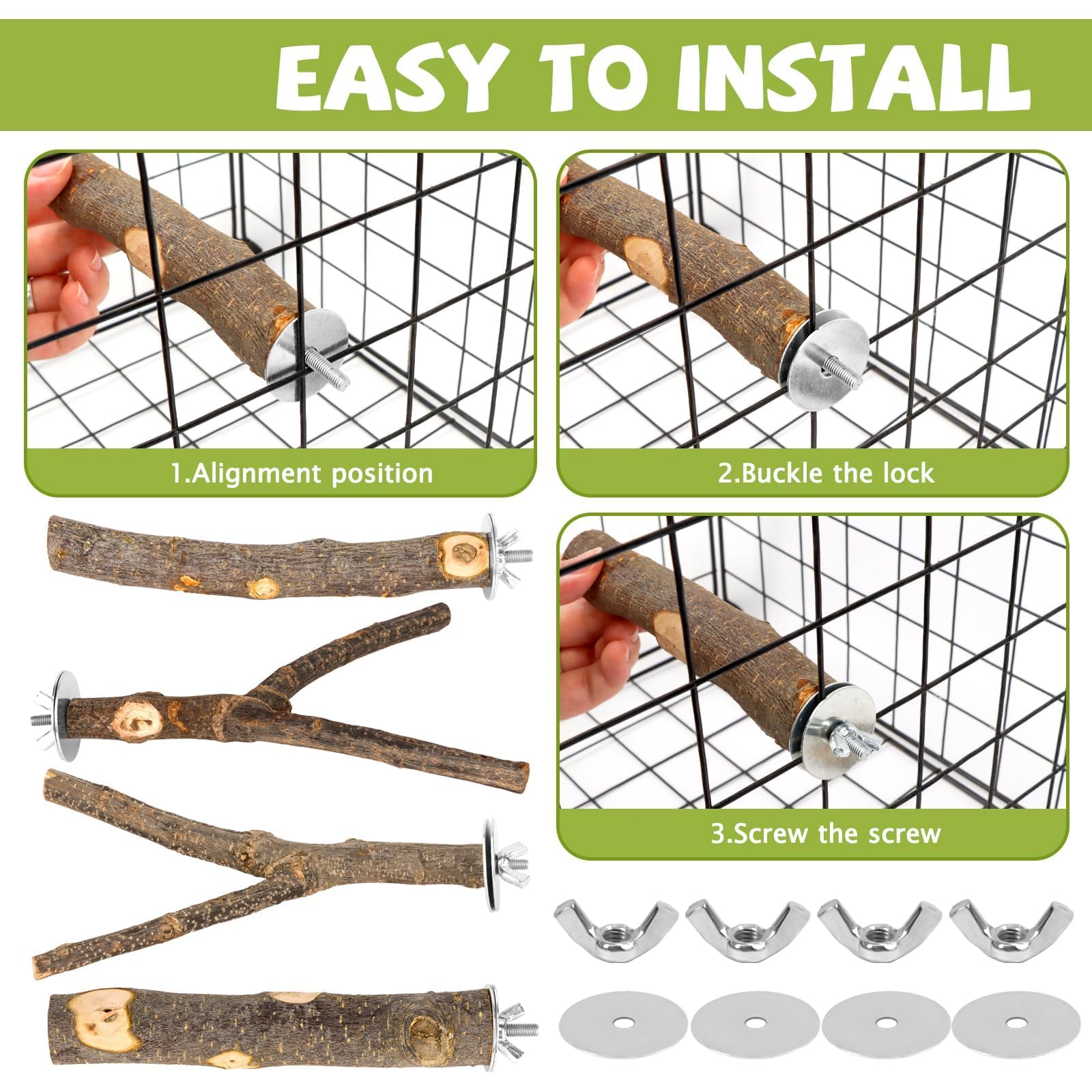 EASY TO INSTALL

1.Alignment position

2.Buckle the lock

3.Screw the screw