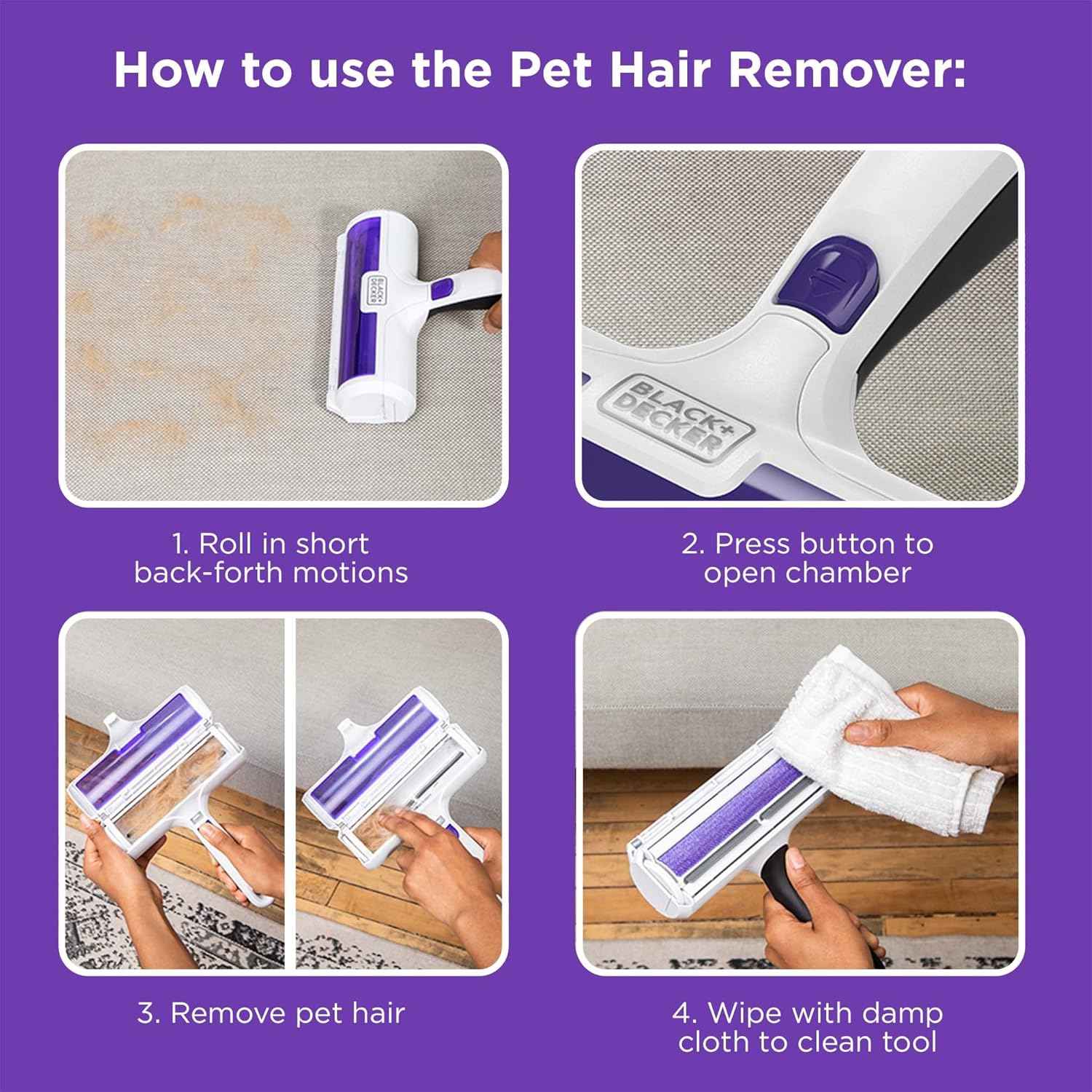 How to use the Pet Hair Remover:

BLACK+DECKER

1. Roll in short back-forth motions

BLACK+DECKER

2. Press button to open chamber

3. Remove pet hair

4. Wipe with damp cloth to clean tool