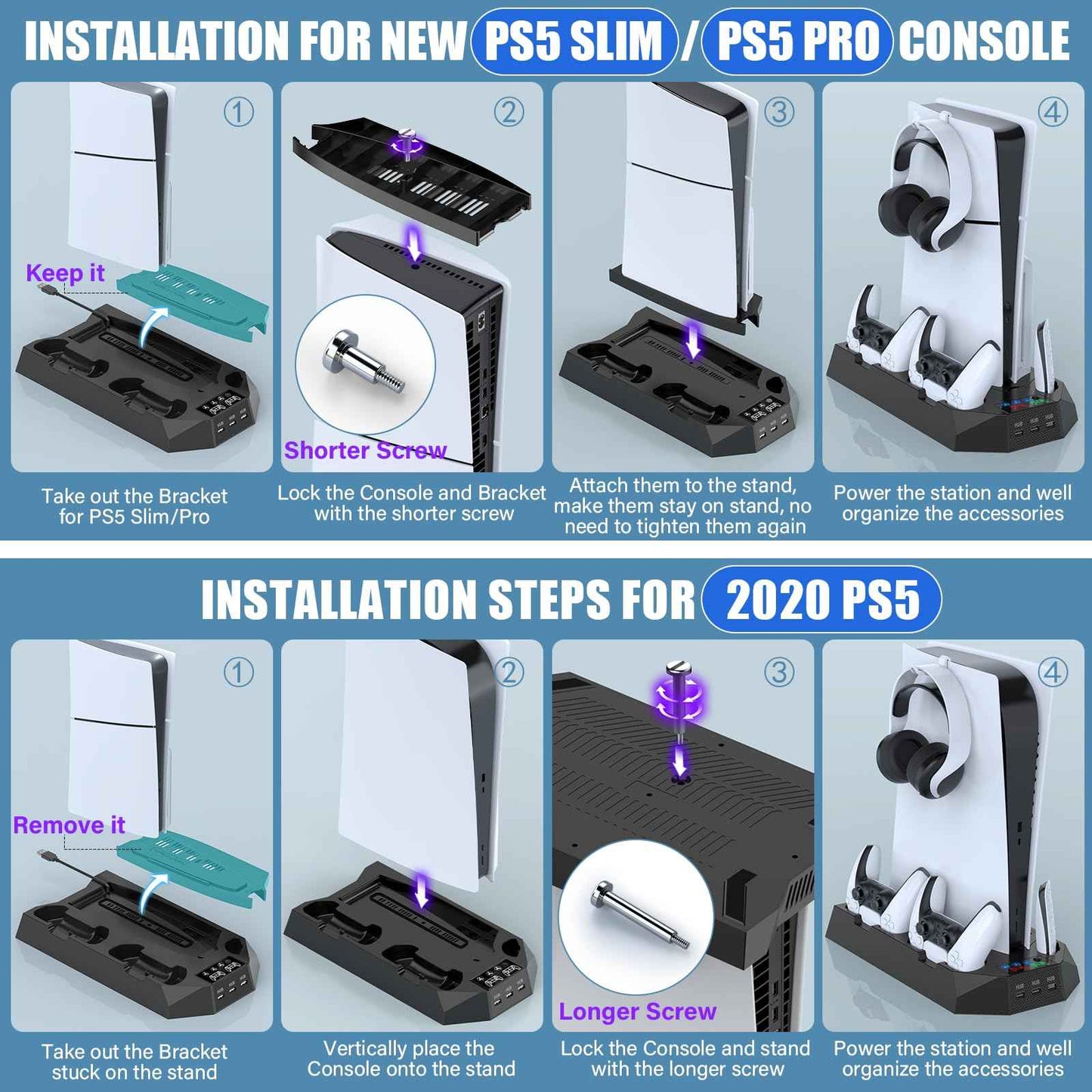 INSTALLATION FOR NEW PS5 SLIM / PS5 PRO CONSOLE

①
Keep it
Take out the Bracket for PS5 Slim/Pro

②
Shorter Screw
Lock the Console and Bracket with the shorter screw

③
Attach them to the stand, make them stay on stand, no need to tighten them again

④
Power the station and well organize the accessories

INSTALLATION STEPS FOR 2020 PS5

①
Remove it
Take out the Bracket stuck on the stand

②
Vertically place the Console onto the stand

③
Longer Screw
Lock the Console and stand with the longer screw

④
Power the station and well organize the accessories