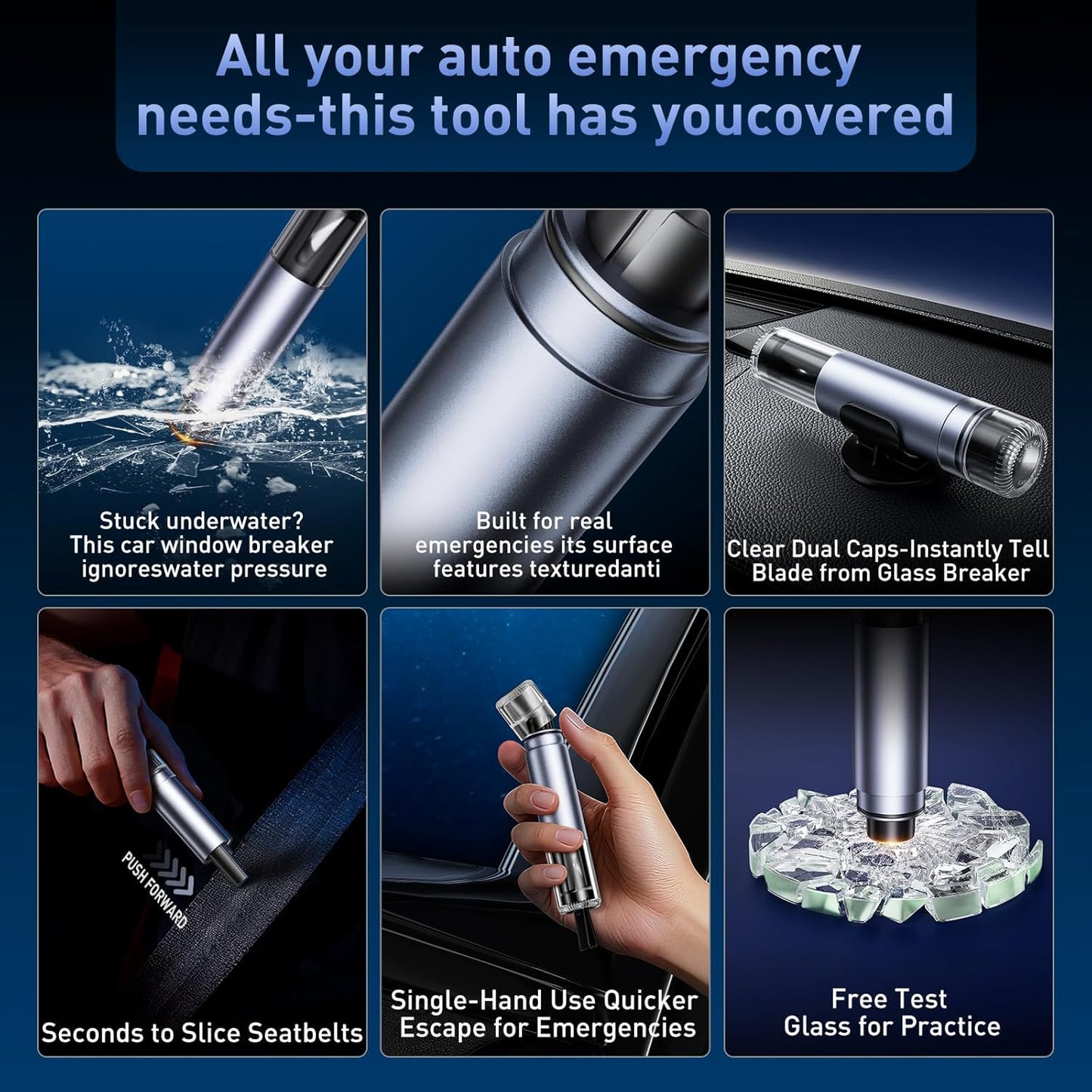 All your auto emergency needs-this tool has youcovered

Stuck underwater? This car window breaker ignoreswater pressure

Built for real emergencies its surface features texturedanti

Clear Dual Caps-Instantly Tell Blade from Glass Breaker

PUSH FORWARD

Seconds to Slice Seatbelts

Single-Hand Use Quicker Escape for Emergencies

Free Test Glass for Practice