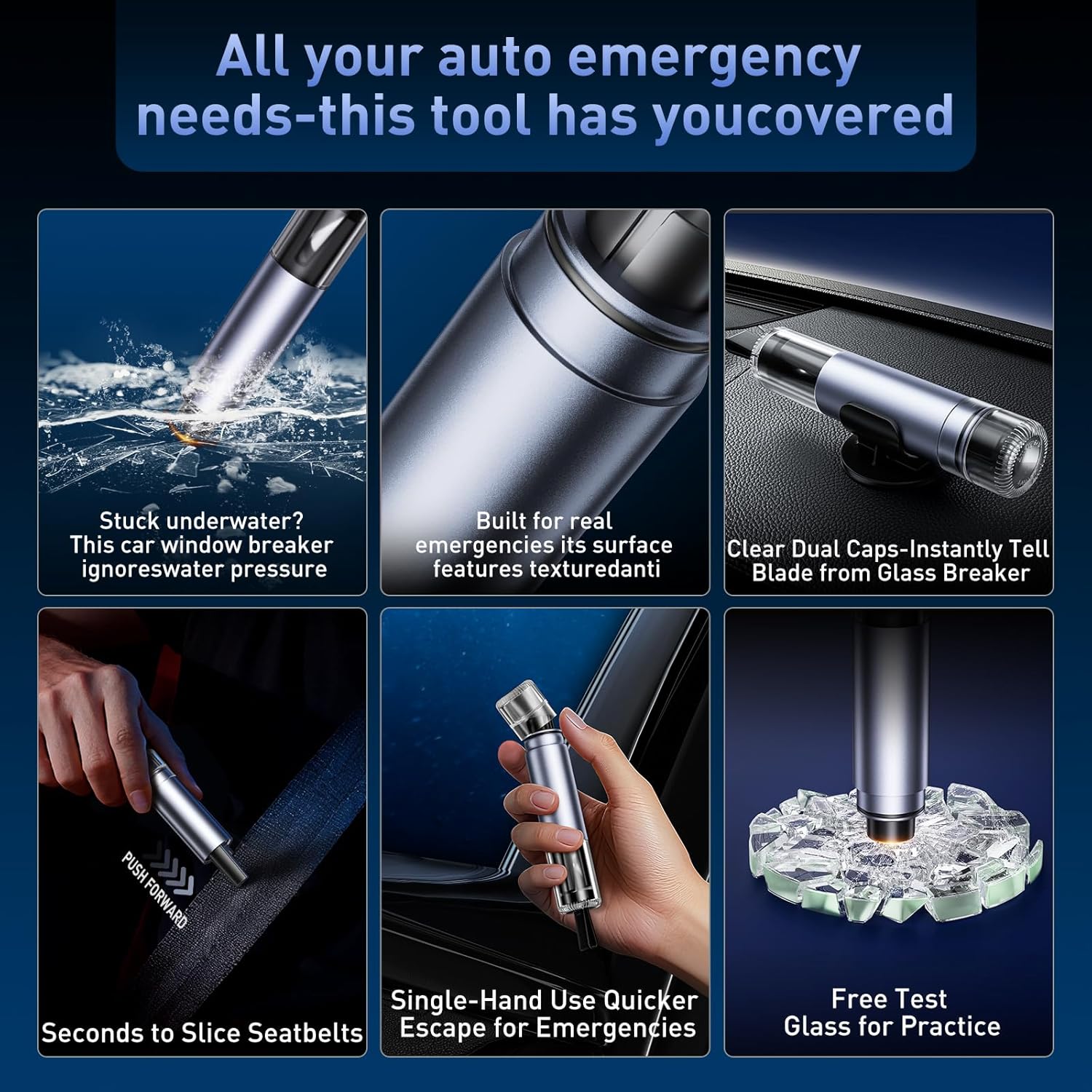 All your auto emergency needs-this tool has youcovered

Stuck underwater? This car window breaker ignoreswater pressure

Built for real emergencies its surface features texturedanti

Clear Dual Caps-Instantly Tell Blade from Glass Breaker

PUSH FORWARD

Seconds to Slice Seatbelts

Single-Hand Use Quicker Escape for Emergencies

Free Test Glass for Practice