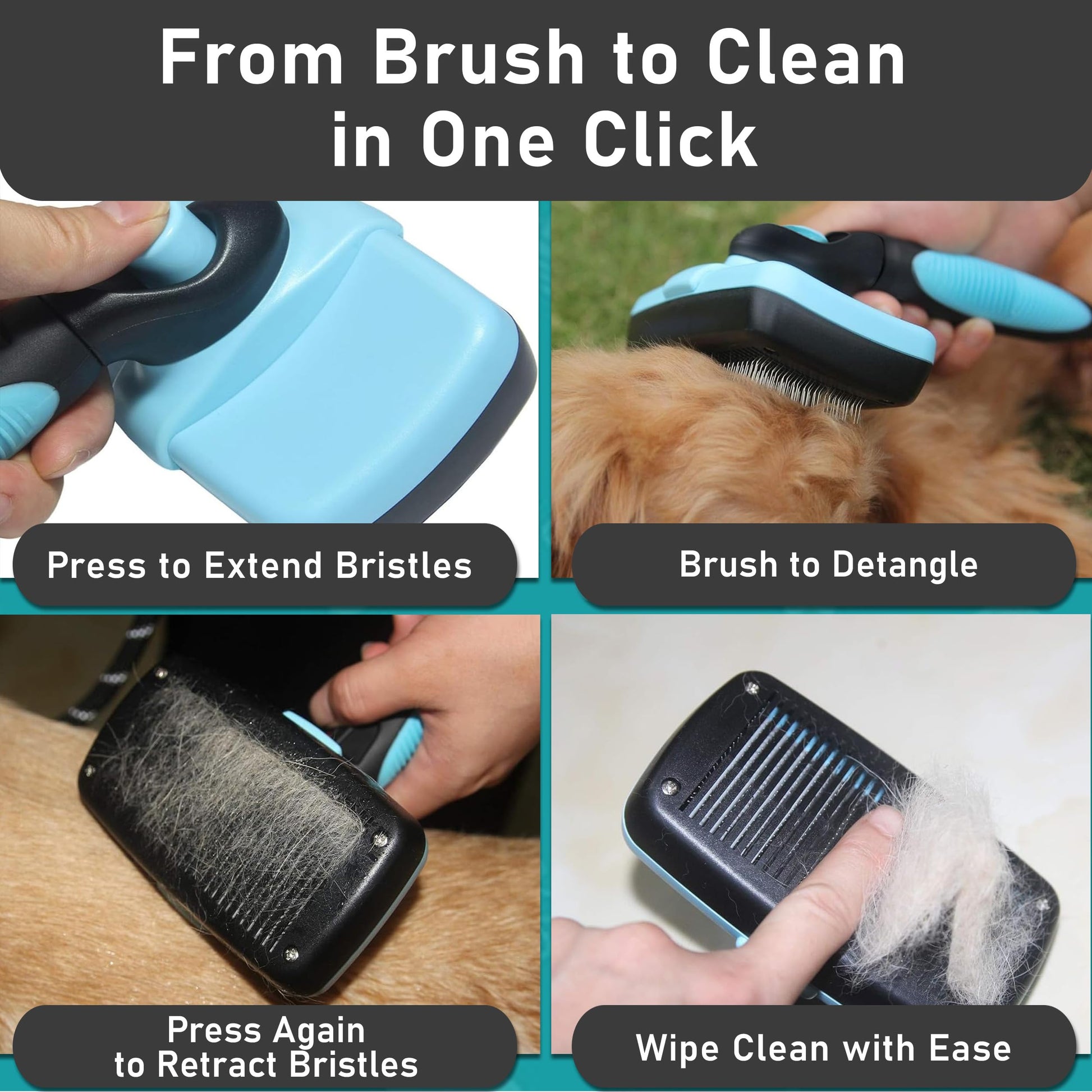 From Brush to Clean in One Click

Press to Extend Bristles

Brush to Detangle

Press Again to Retract Bristles

Wipe Clean with Ease