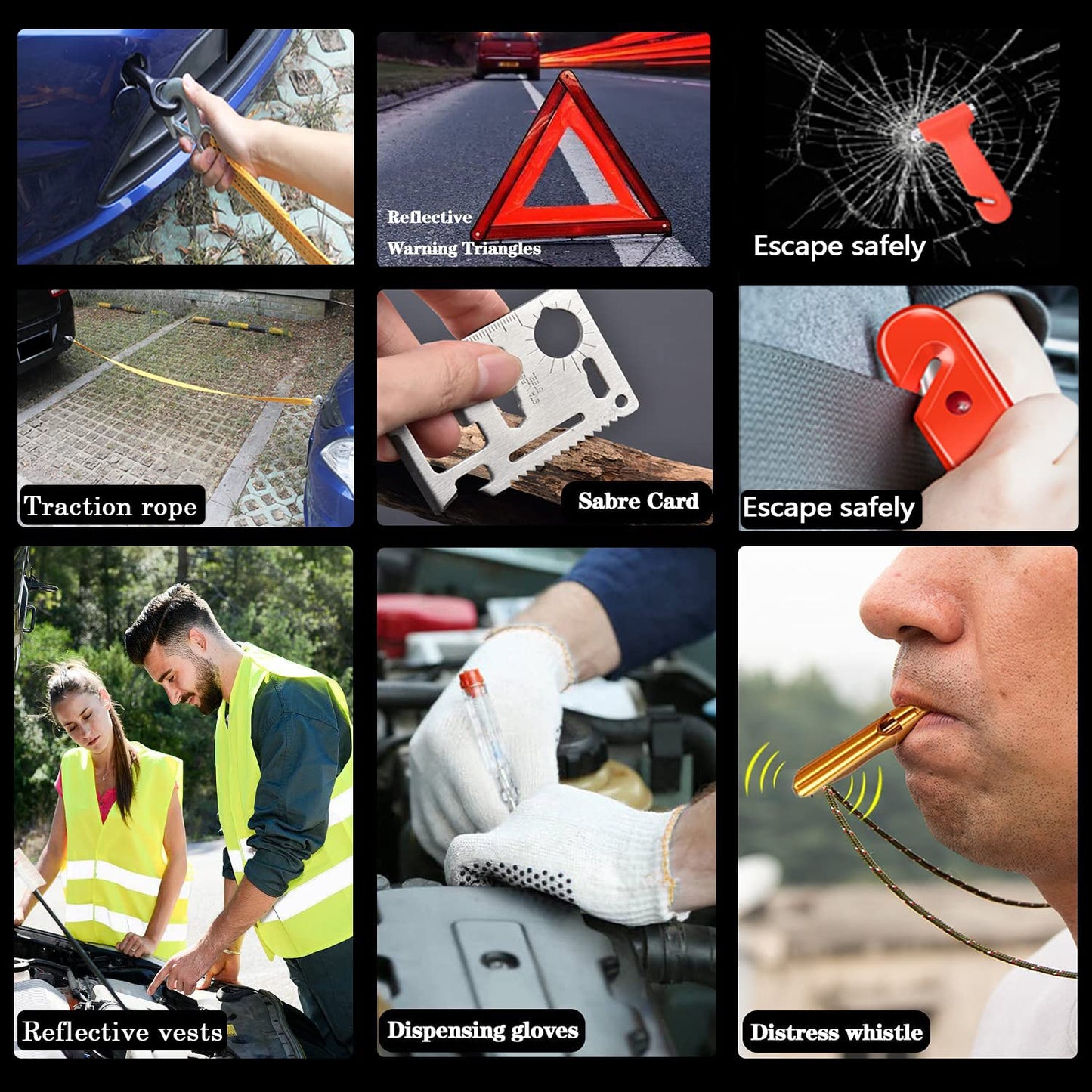 Reflective
Warning Triangles

Escape safely

Traction rope

Sabre Card

Escape safely

Reflective vests

Dispensing gloves

Distress whistle