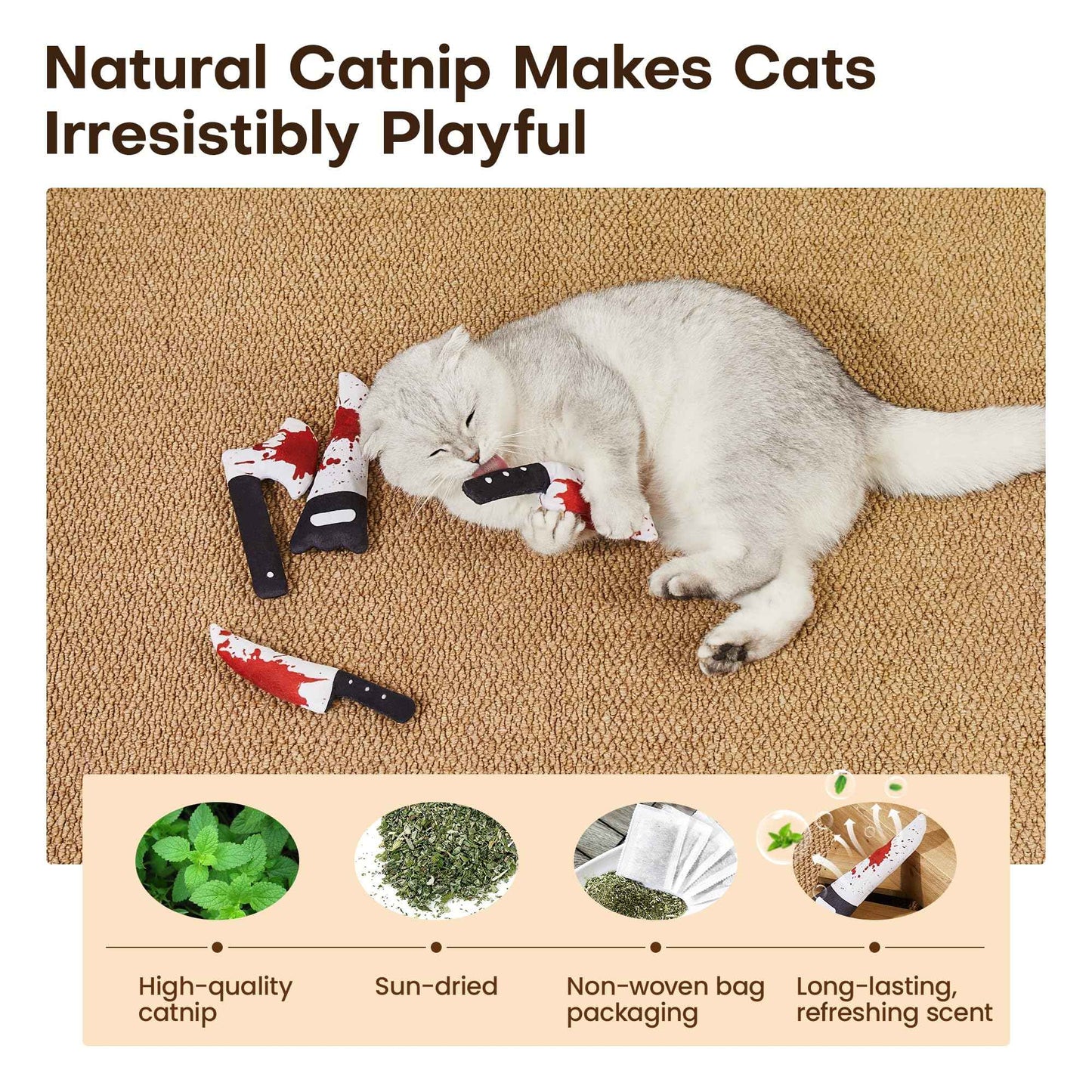 Natural Catnip Makes Cats Irresistibly Playful

High-quality catnip

Sun-dried

Non-woven bag packaging

Long-lasting, refreshing scent